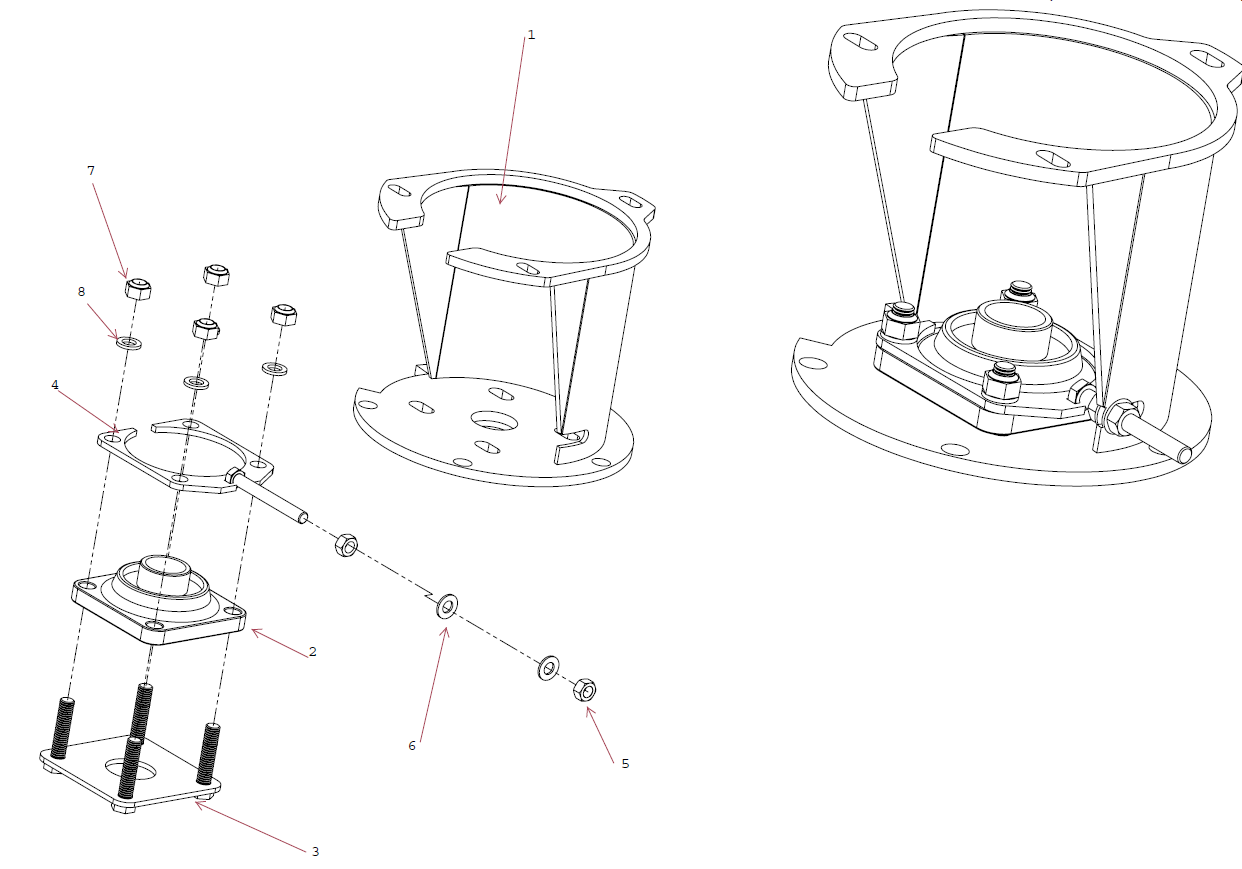 1
7
8
4
2
6
5
3