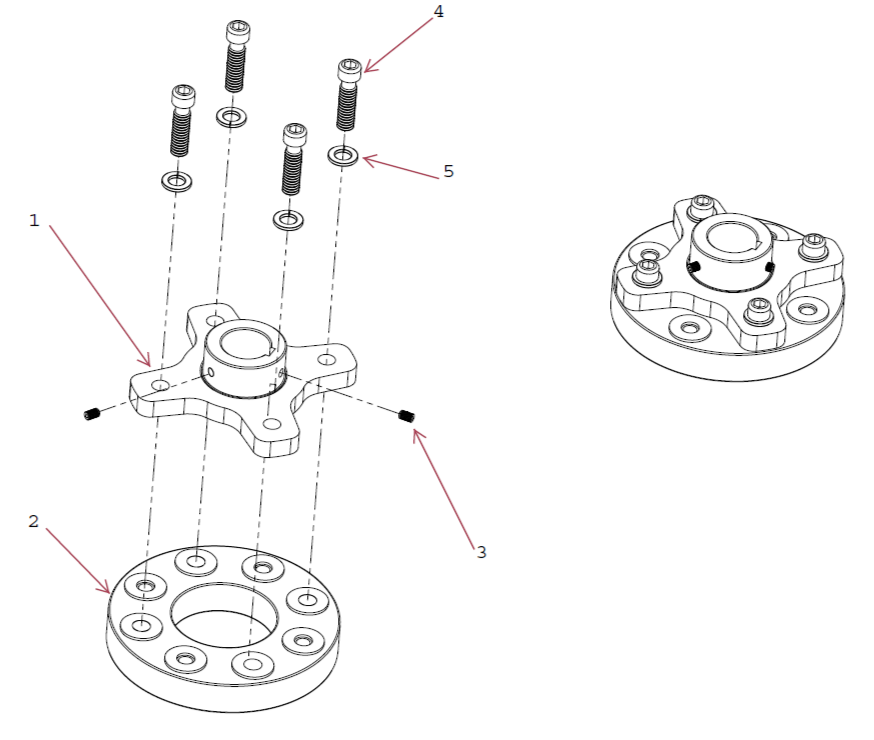 4
5
1
2
3