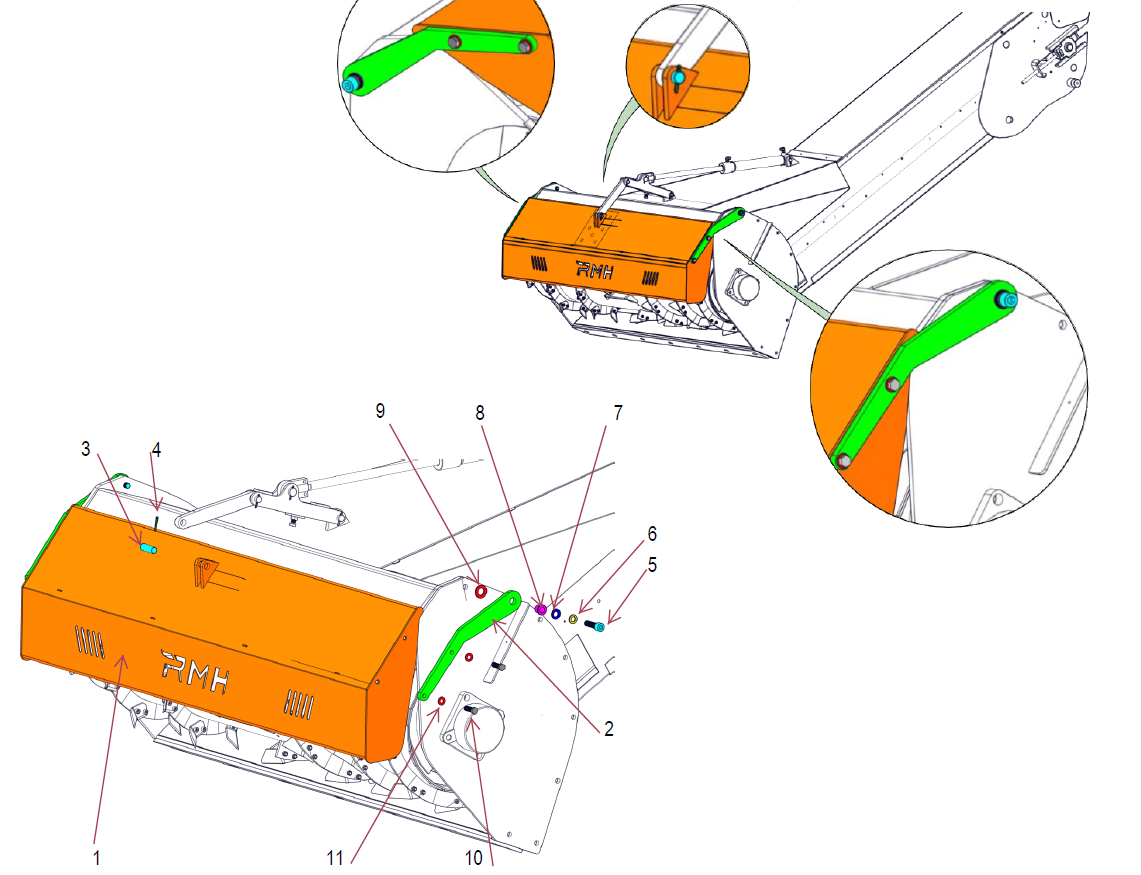 RMH

9
8
7
3
4
6
5
RMH
2
1
11
10