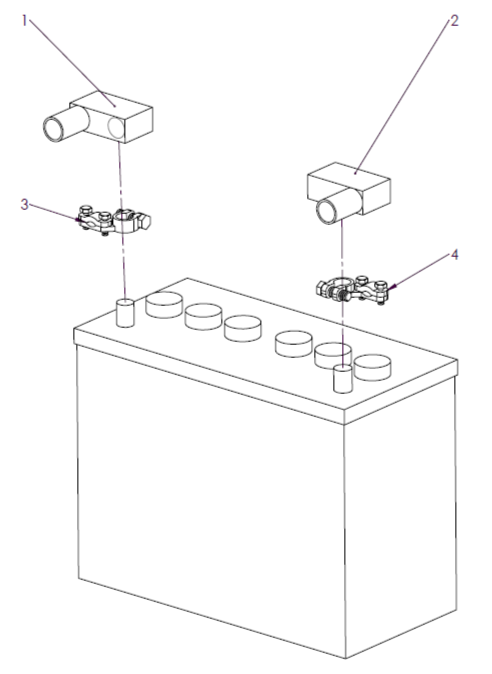 1
2
3
4