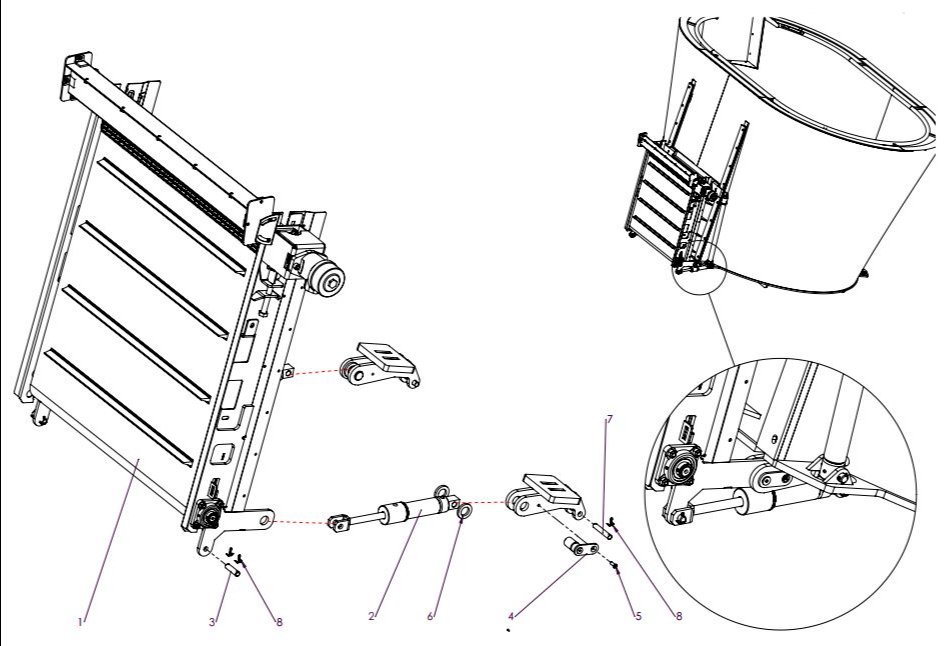 7
1
3
8
2
6
4
5
8