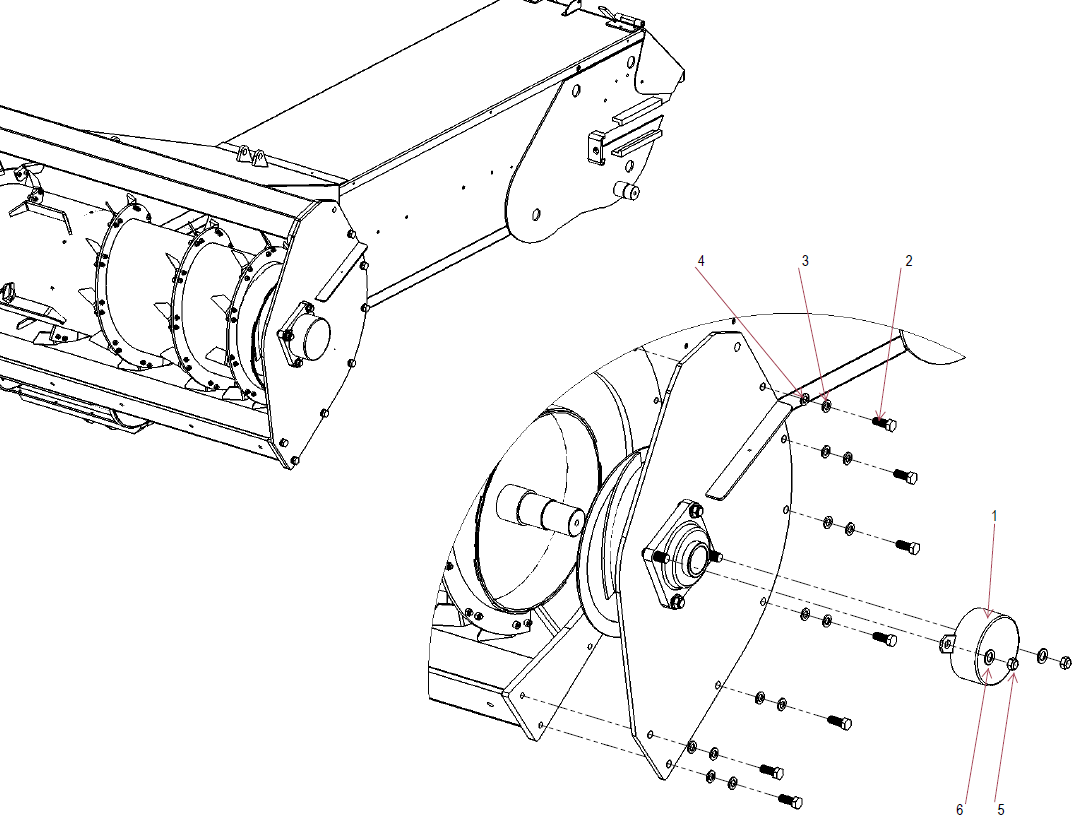 4
3
2
1
6
5