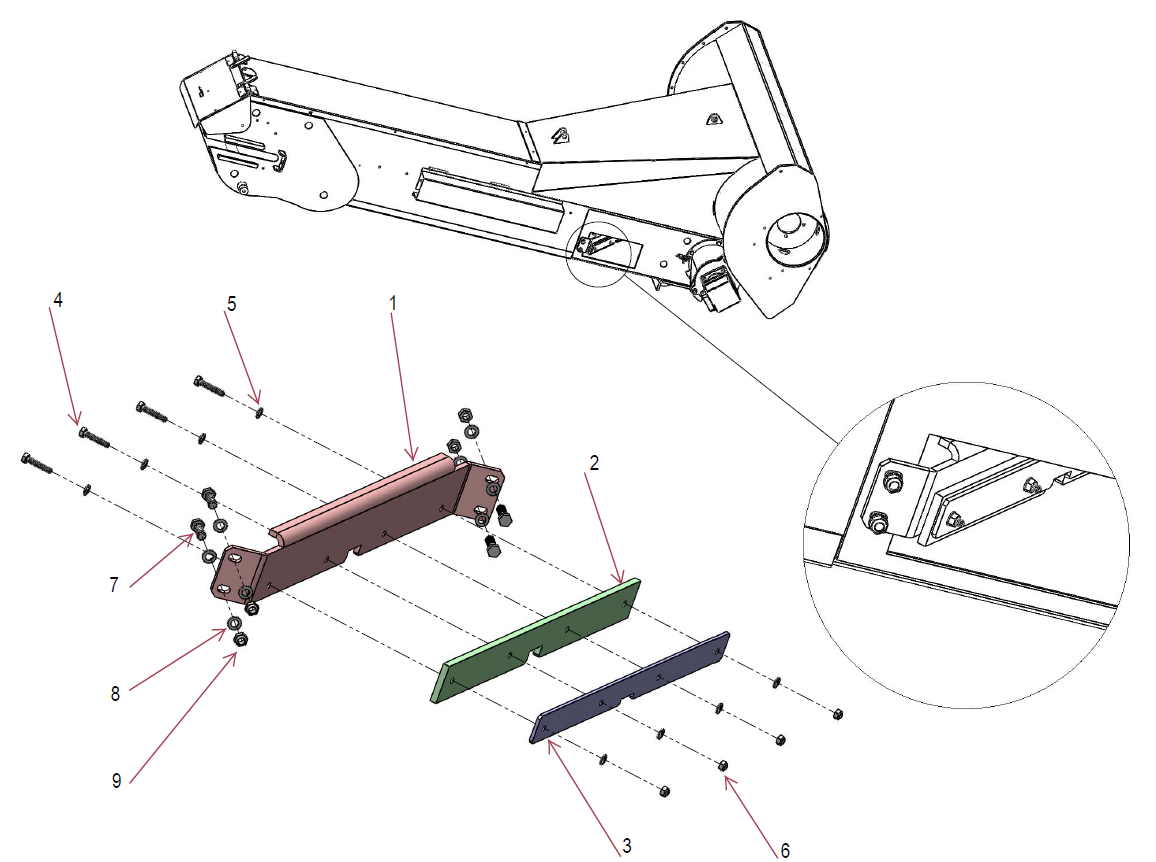 4
5
1
2
7
8
9
3
6