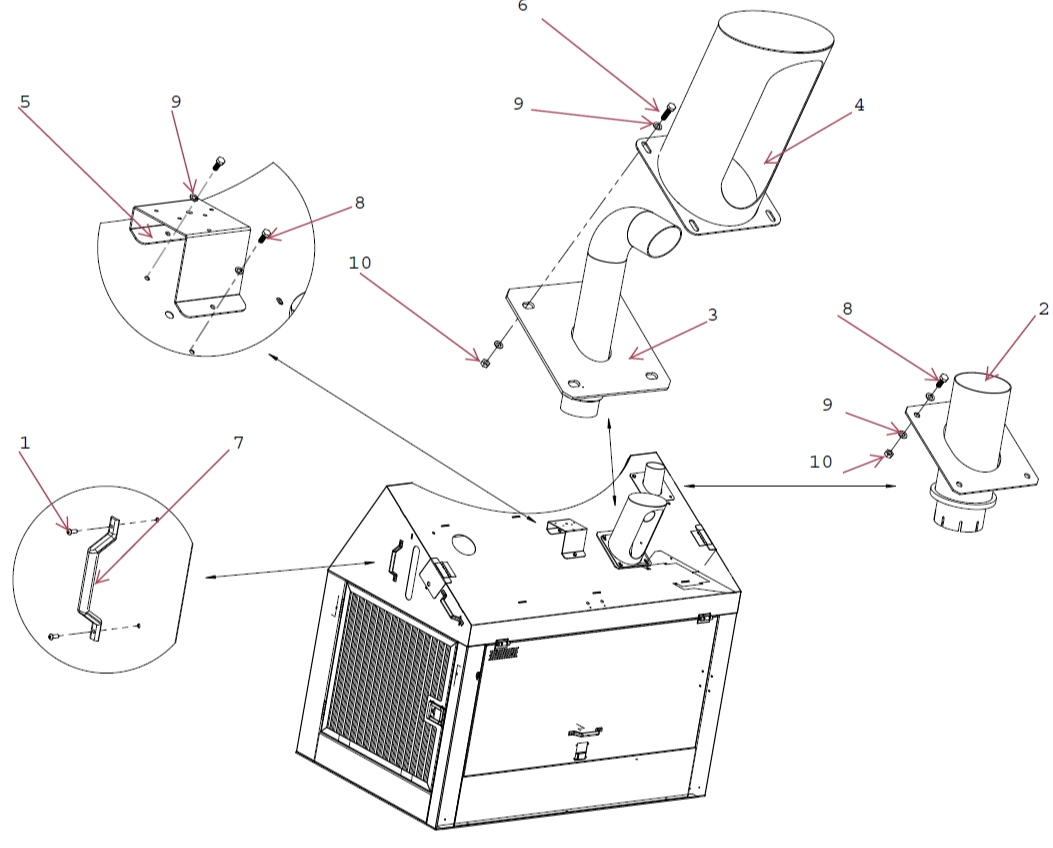 6
9
4
5
9
8
10
3
8
2
9
10
1
7