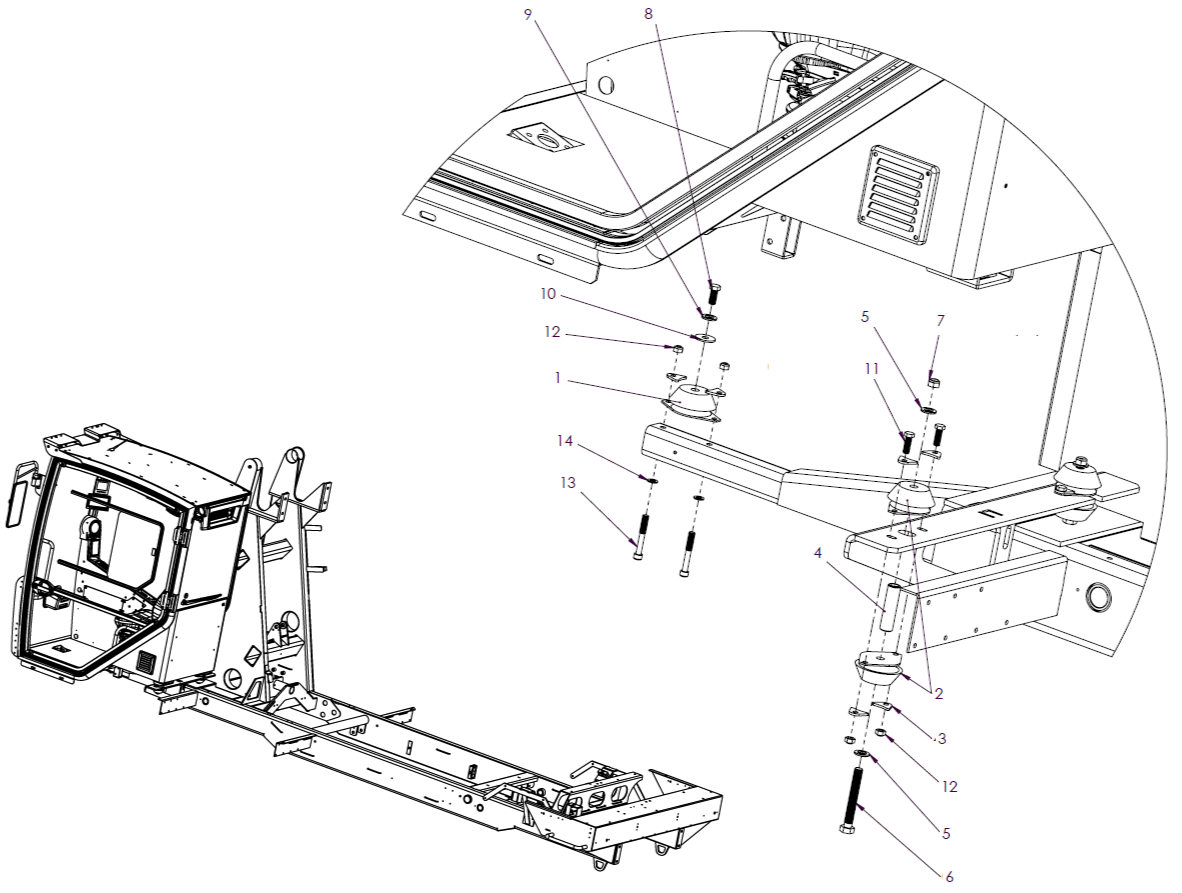 9
8
10
12
1
14
13
5
7
11
4
2
3
12
5
6