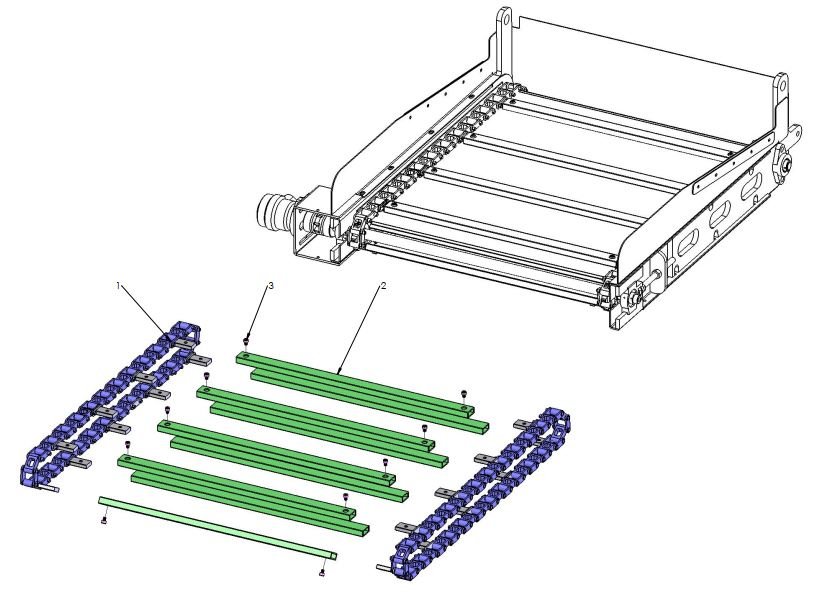 1

3

2