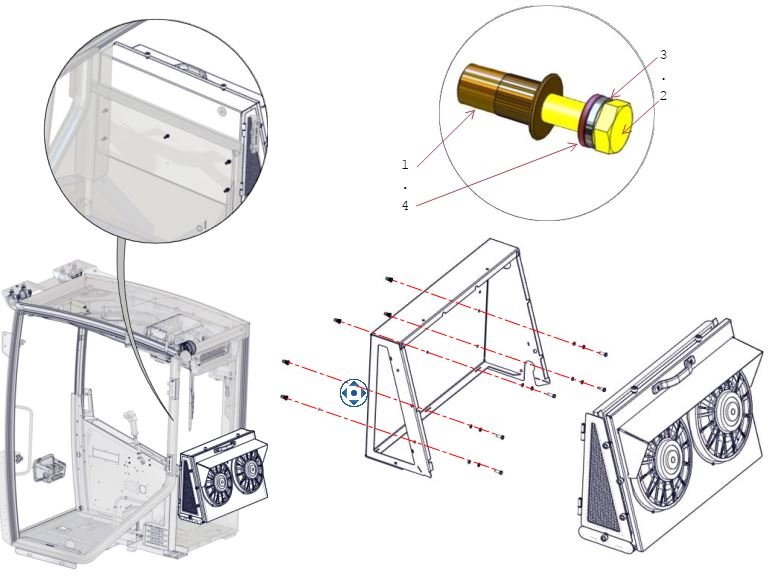 3
.
2
1
.
4