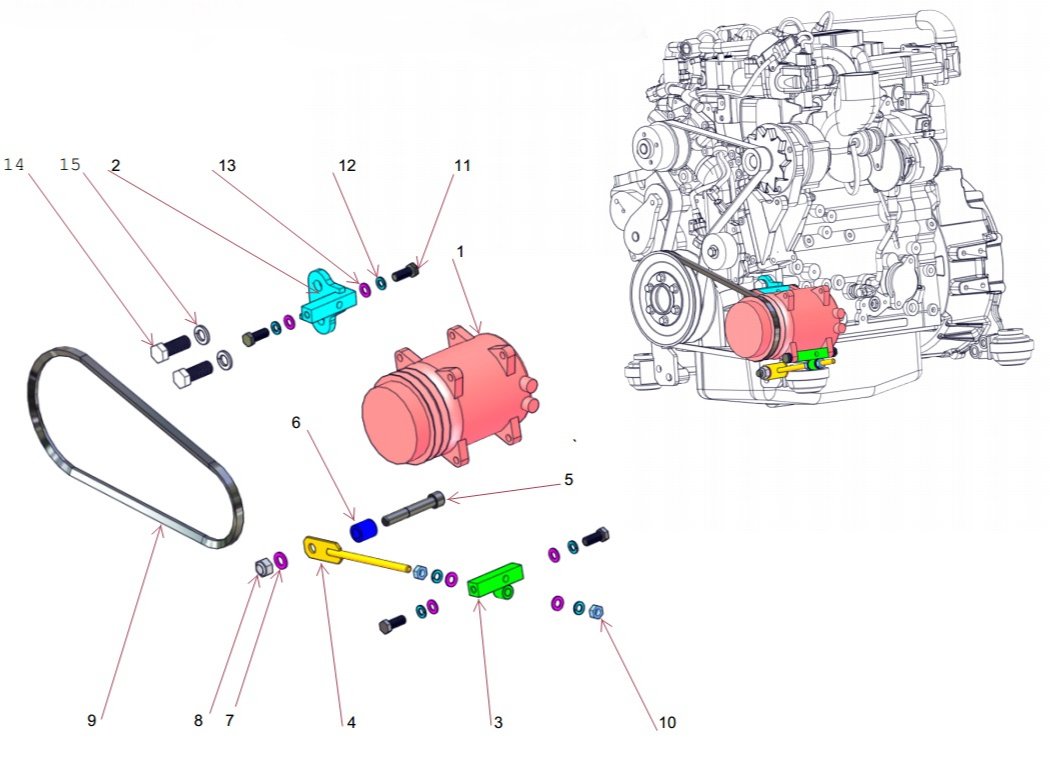 14
15
2
13
12
11
1
6
5
9
8
7
4
3
10