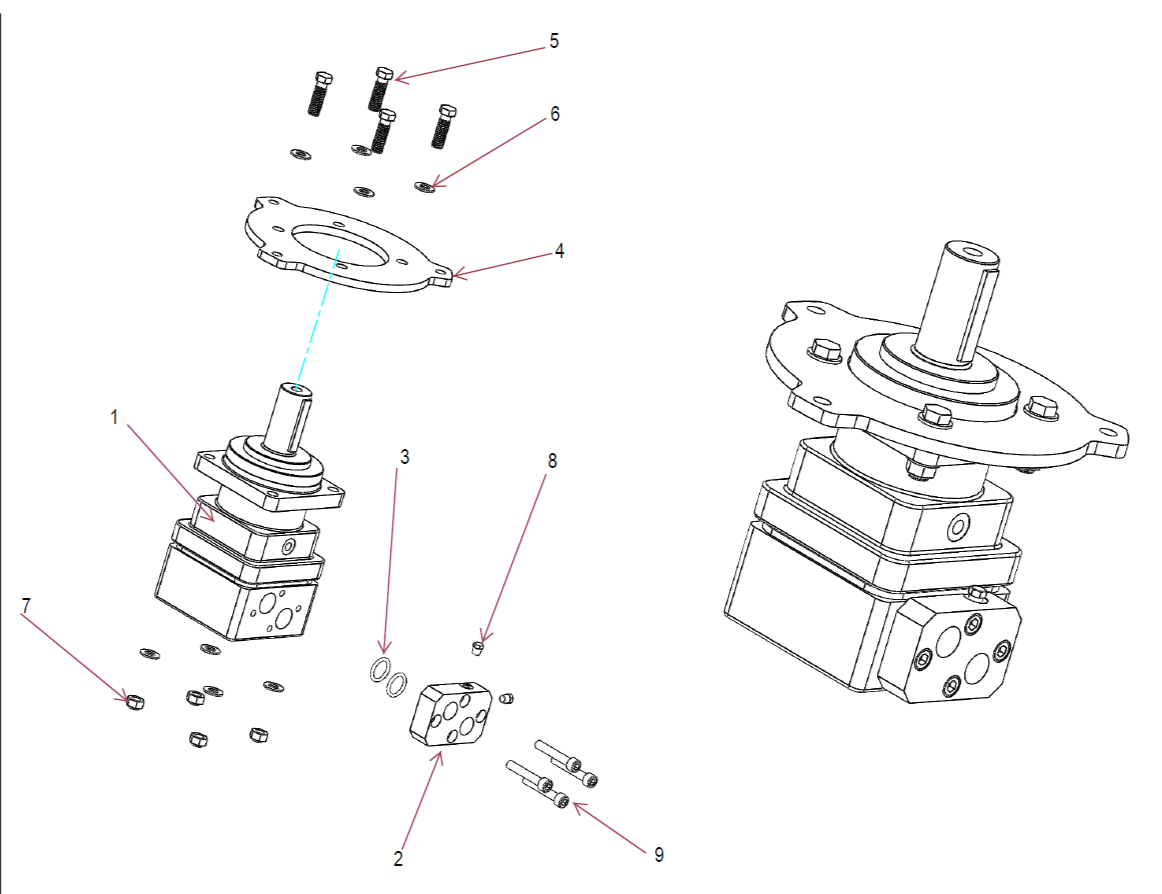 5
6
4
1
3
8
7
2
9