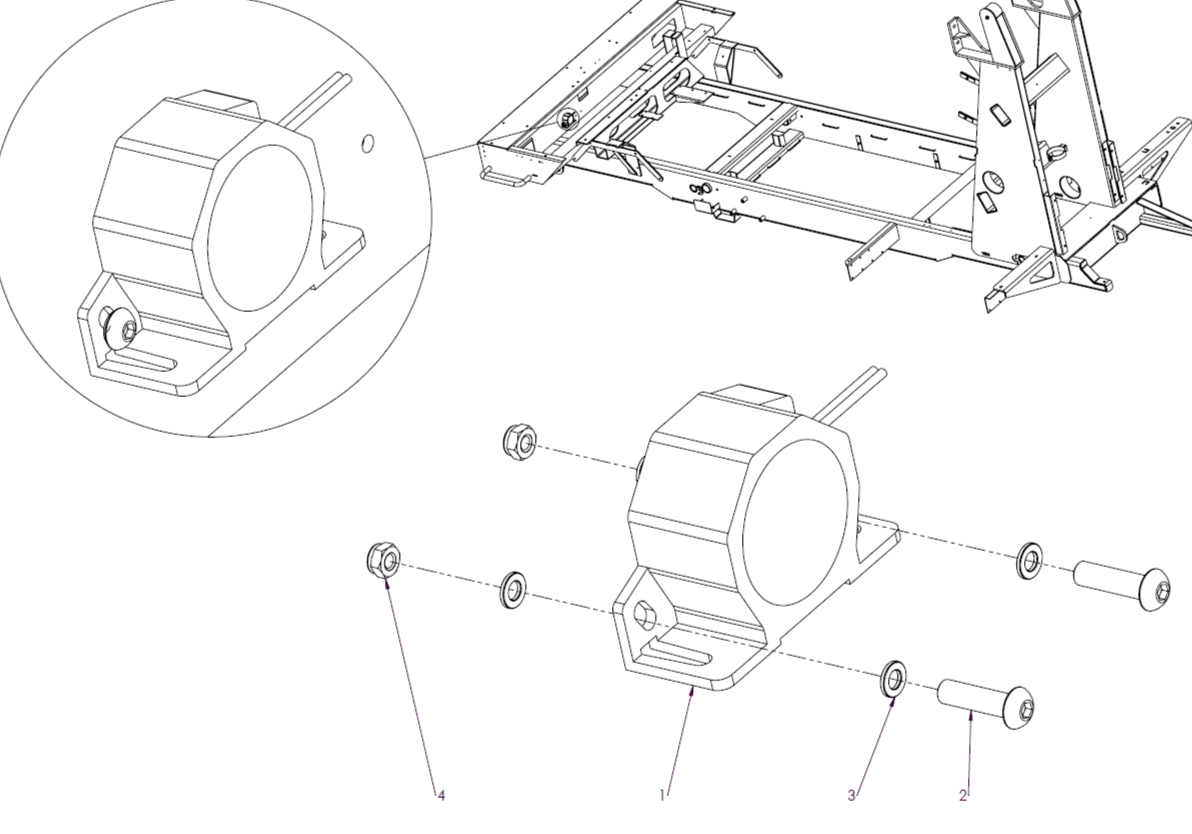 4
1
3
2