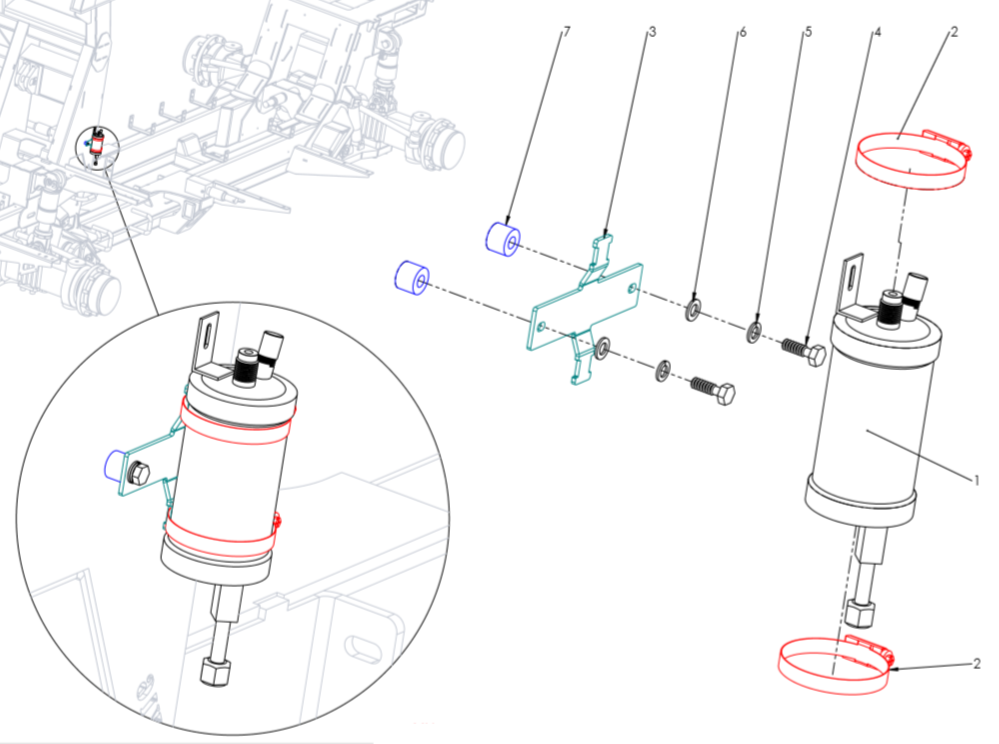 7
3
6
5
4
2
1
2