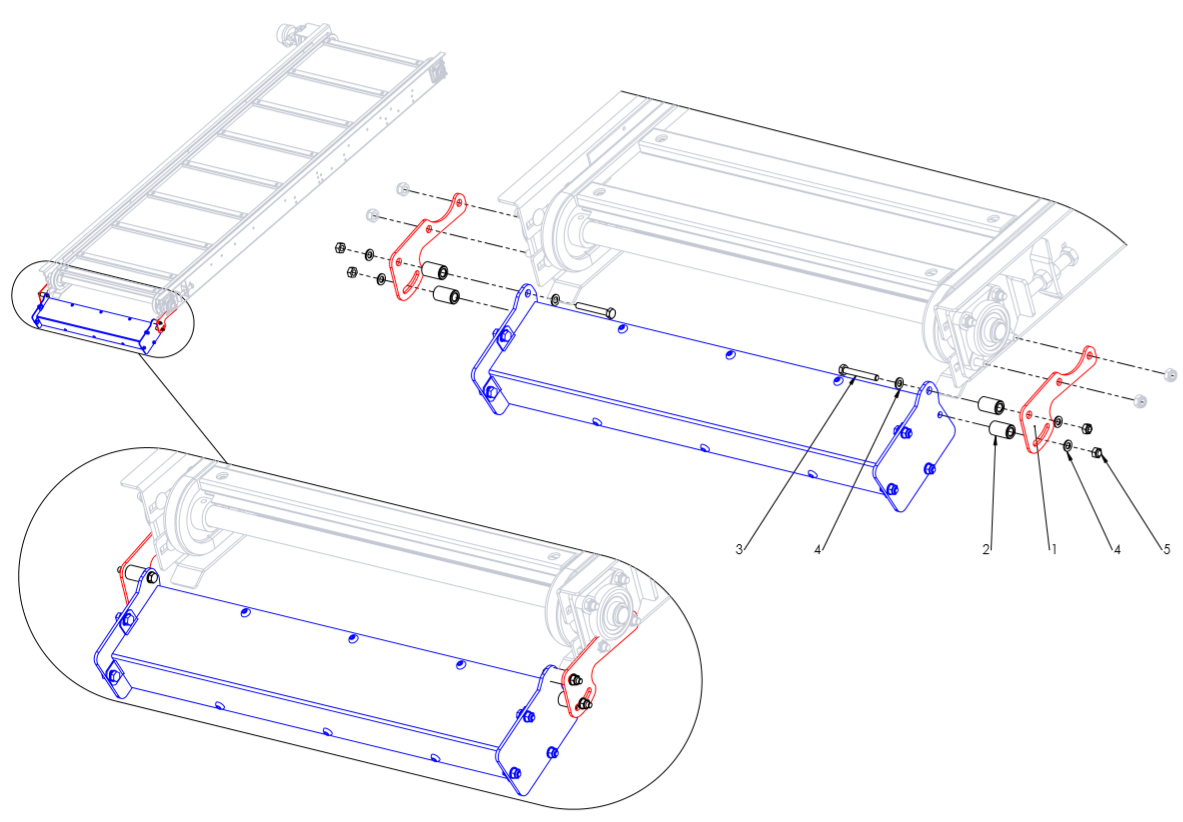 3
4
2
1
4
5