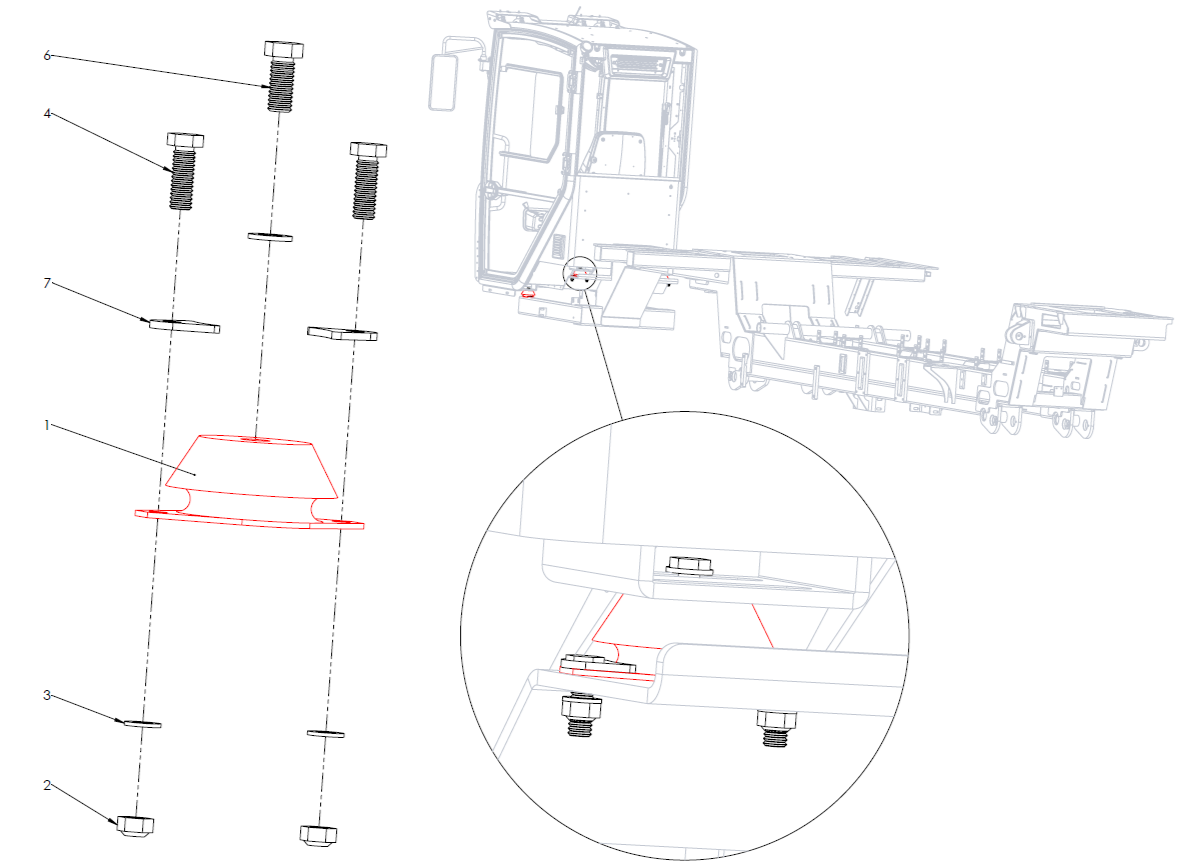 6

4

7

1

3

2