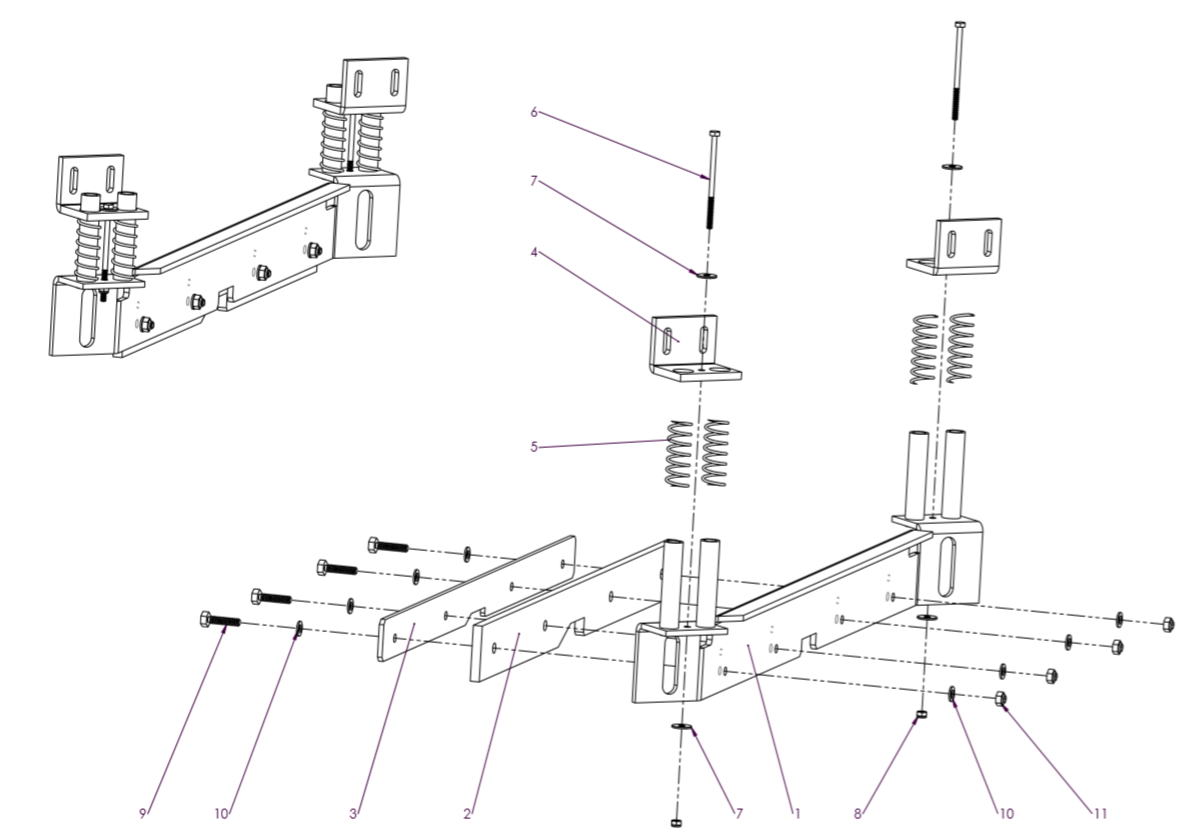 6
7
4
5
9
10
3
2
7
1
8
10
11