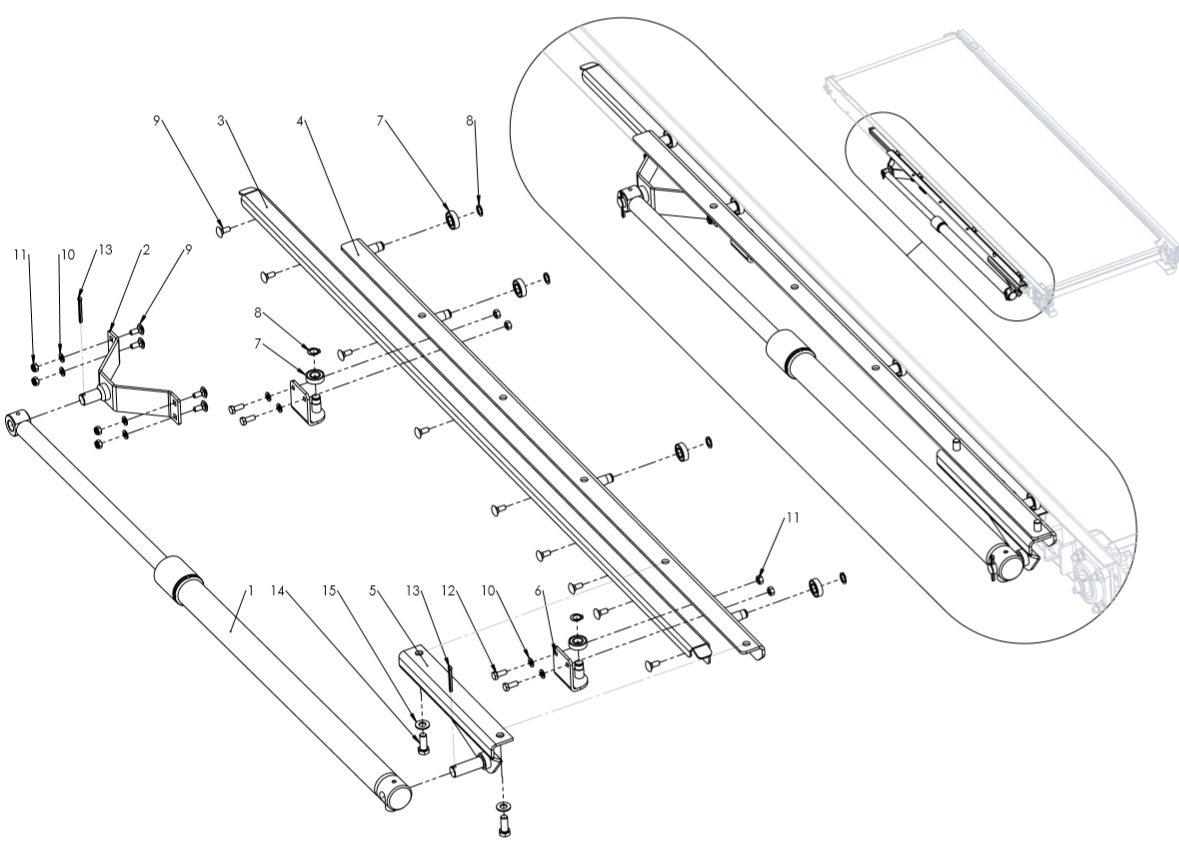 9
3
4
7
8
11
10
13
2
9
8
7
11
1
14
15
5
13
12
10
6