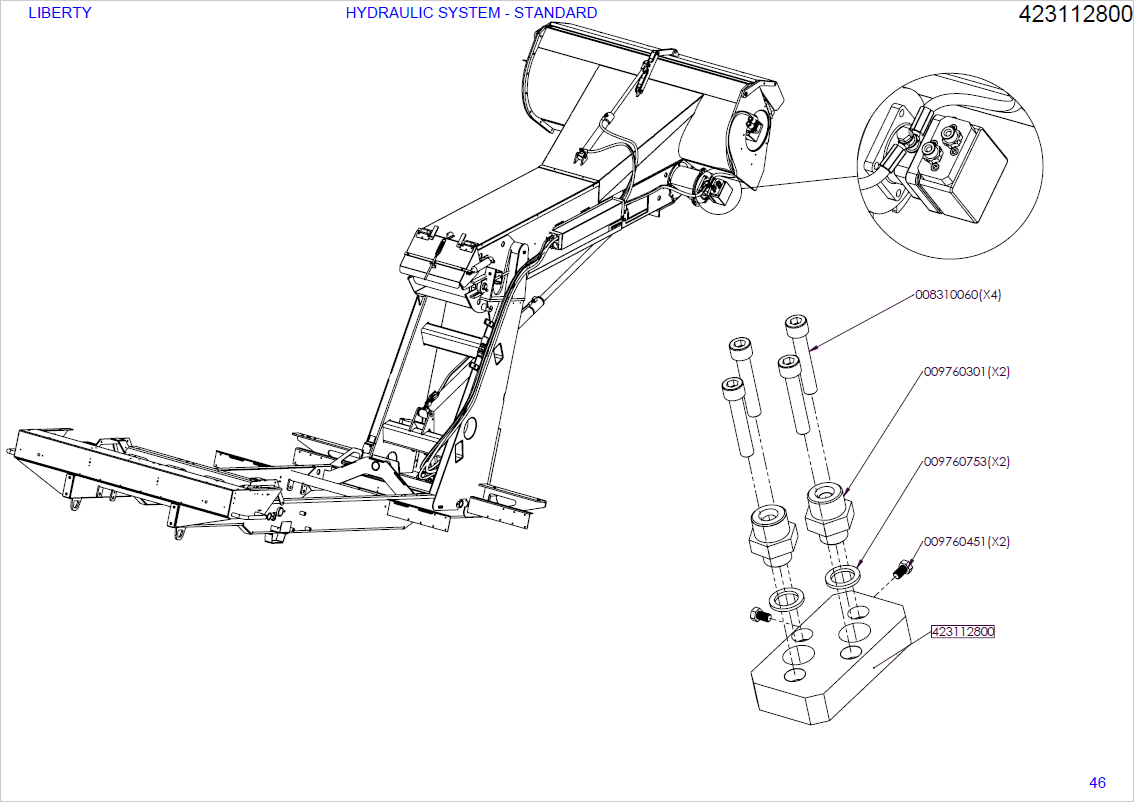 LIBERTY

HYDRAULIC SYSTEM - STANDARD

423112800

008310060(X4)

009760301(X2)

009760753(X2)

009760451(X2)

423112800

46