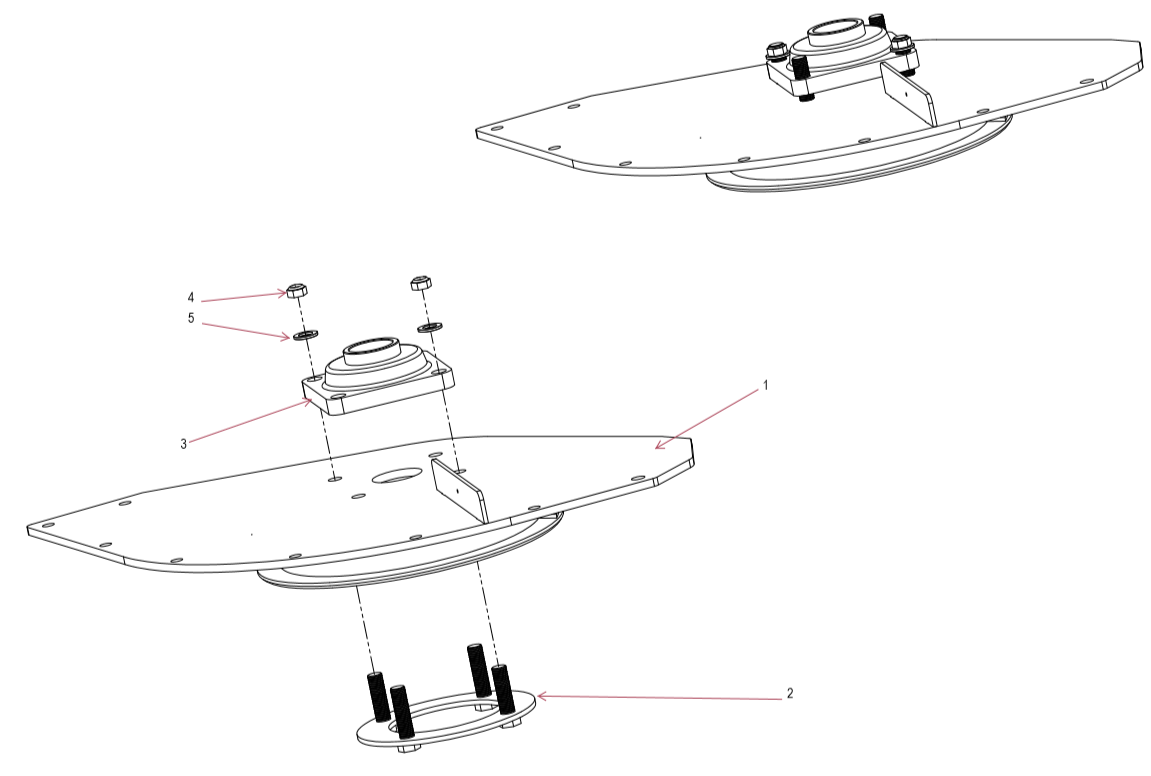 4
5
3
1
2