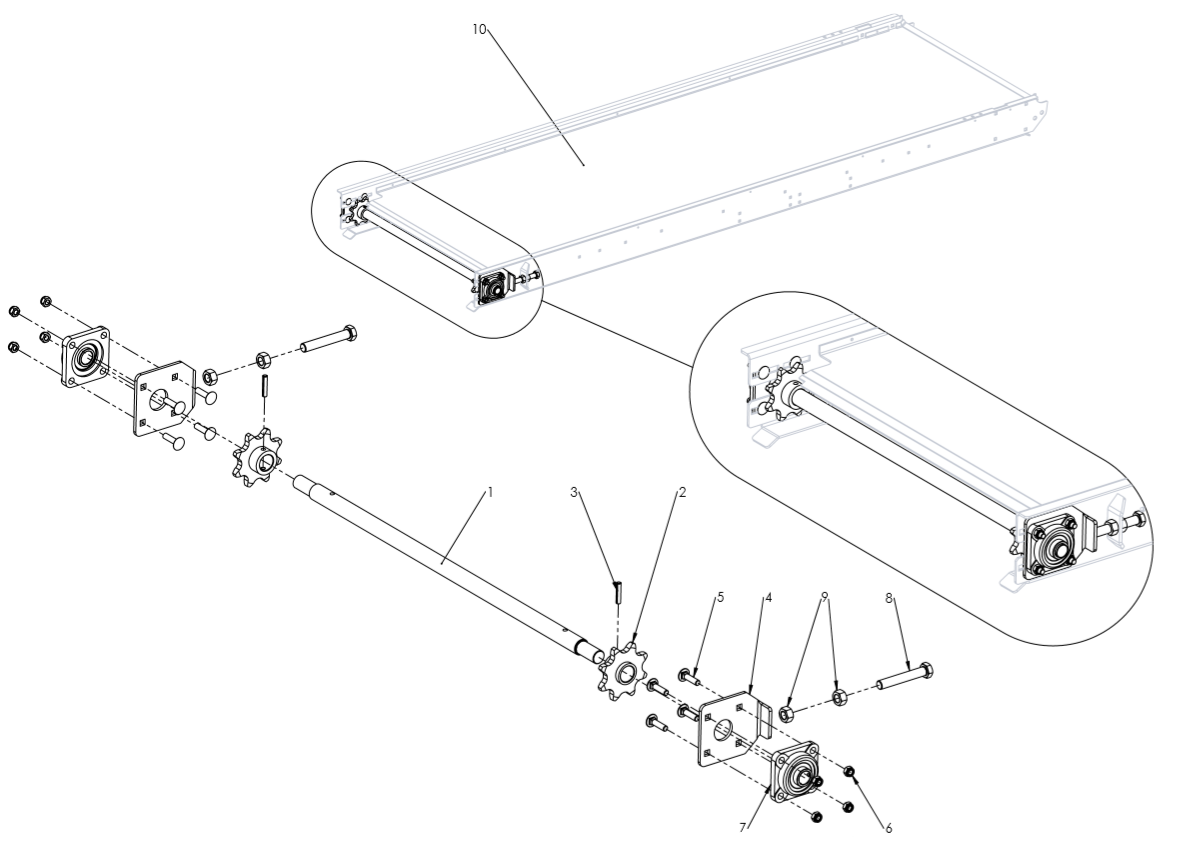 10

1

3

2

5

4

9

8

7

6