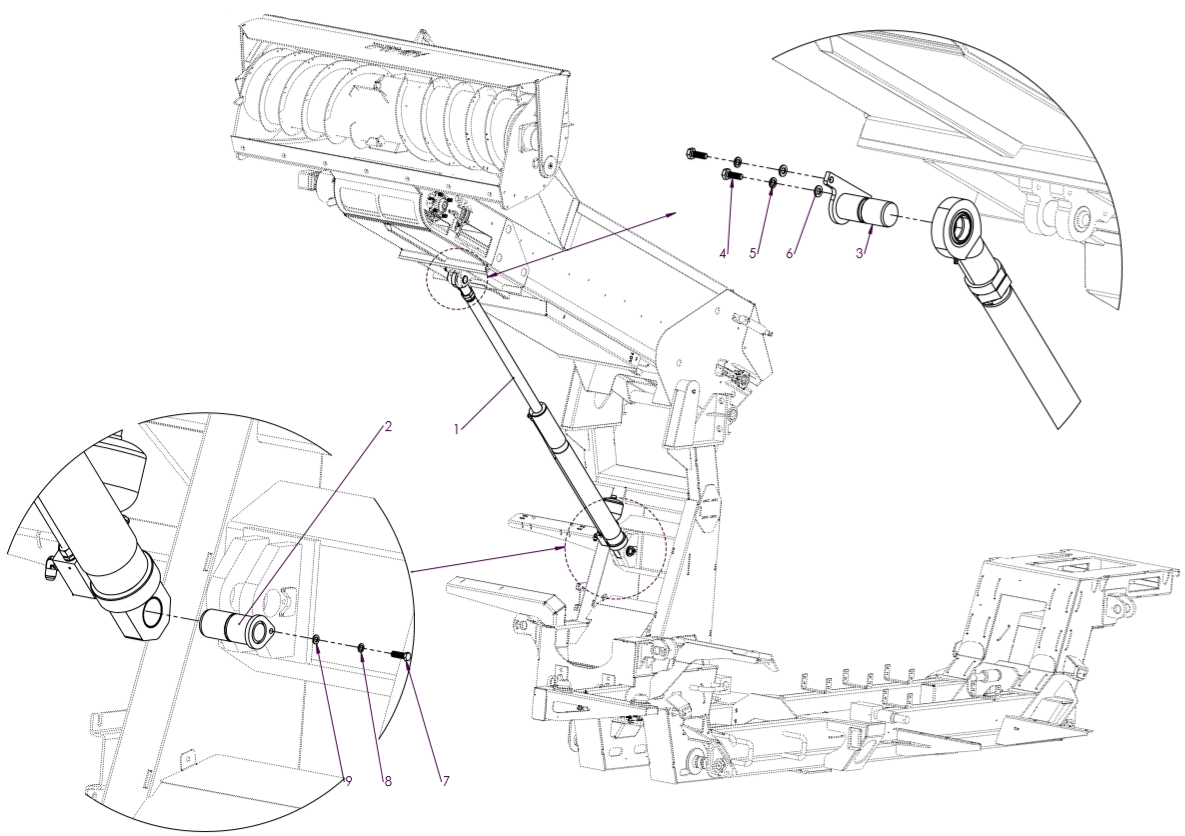 4
5
6
3
1
2
9
8
7