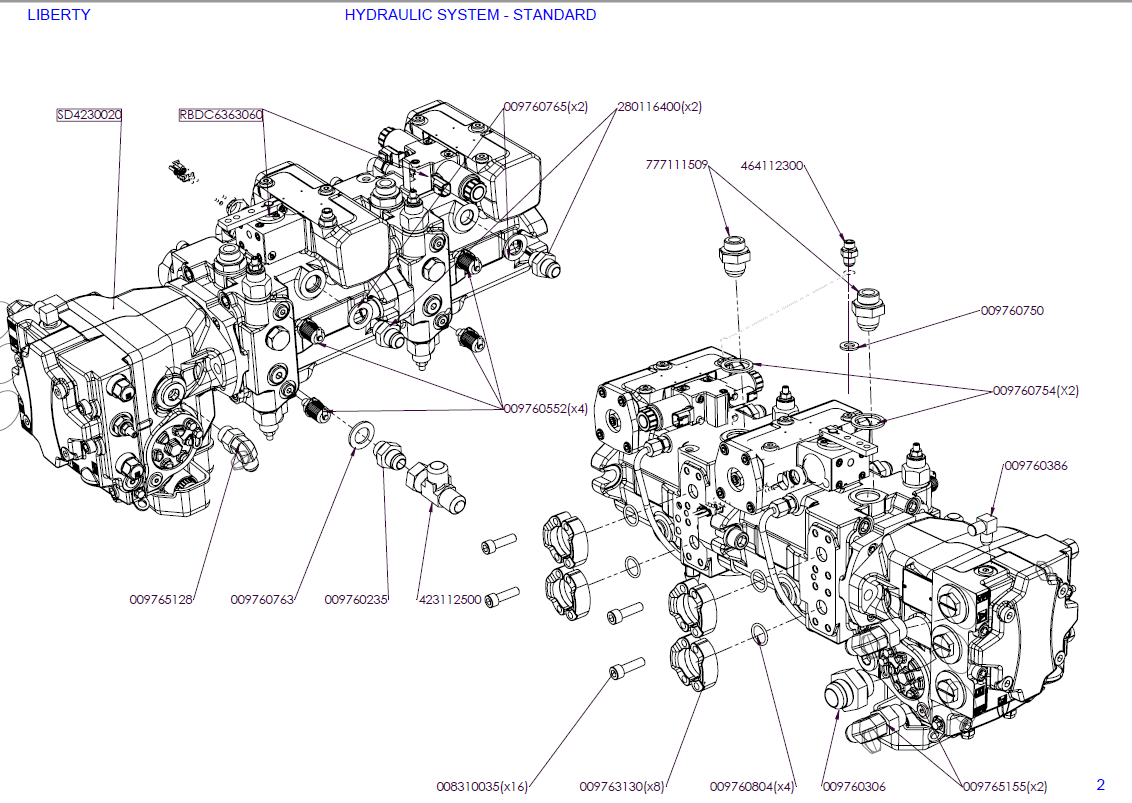 LIBERTY HYDRAULIC SYSTEM - STANDARD

SD4230020
RBDC6363060
009760765(x2)
280116400(x2)
777111509
464112300
009760750
009760754(X2)
009760552(x4)
009760386
009765128
009760763
009760235
423112500
008310035(x16)
009763130(x8)
009760804(x4)
009760306
009765155(x2)
2