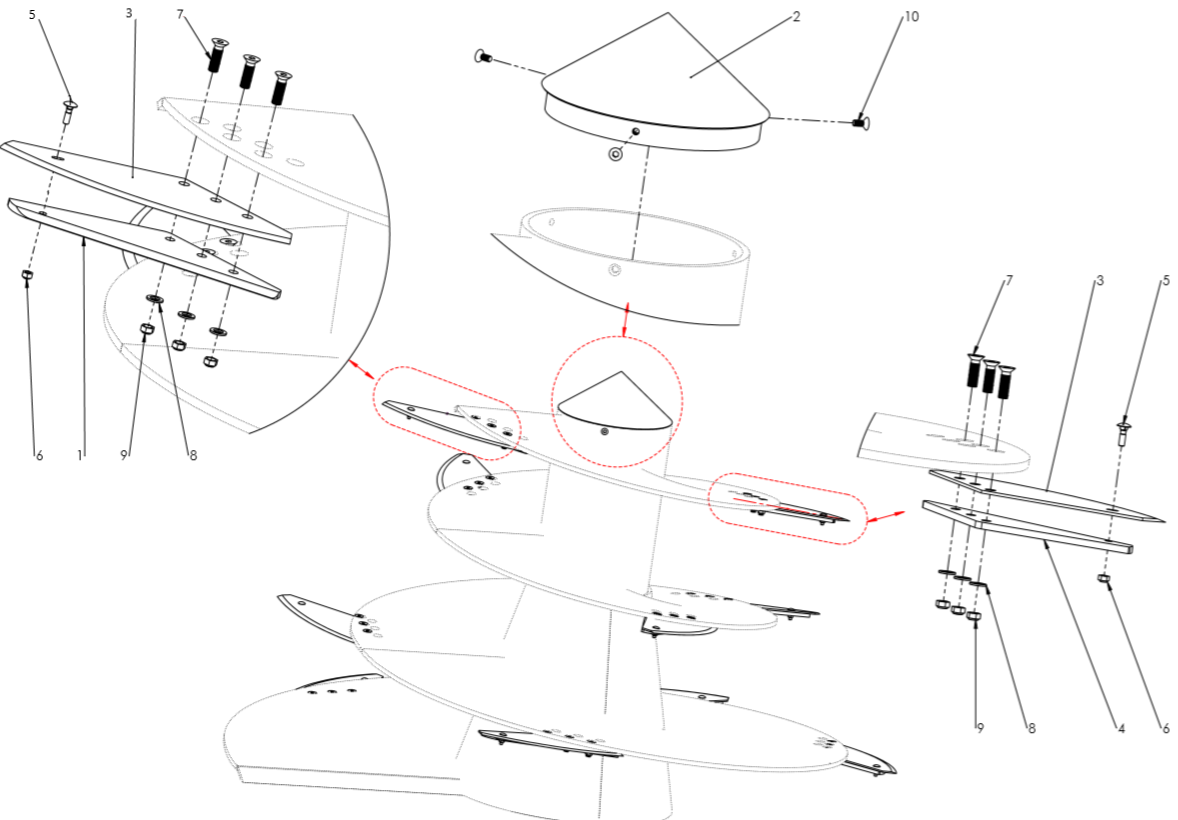 5
3
7
2
10
6
1
9
8
7
3
5
9
8
4
6