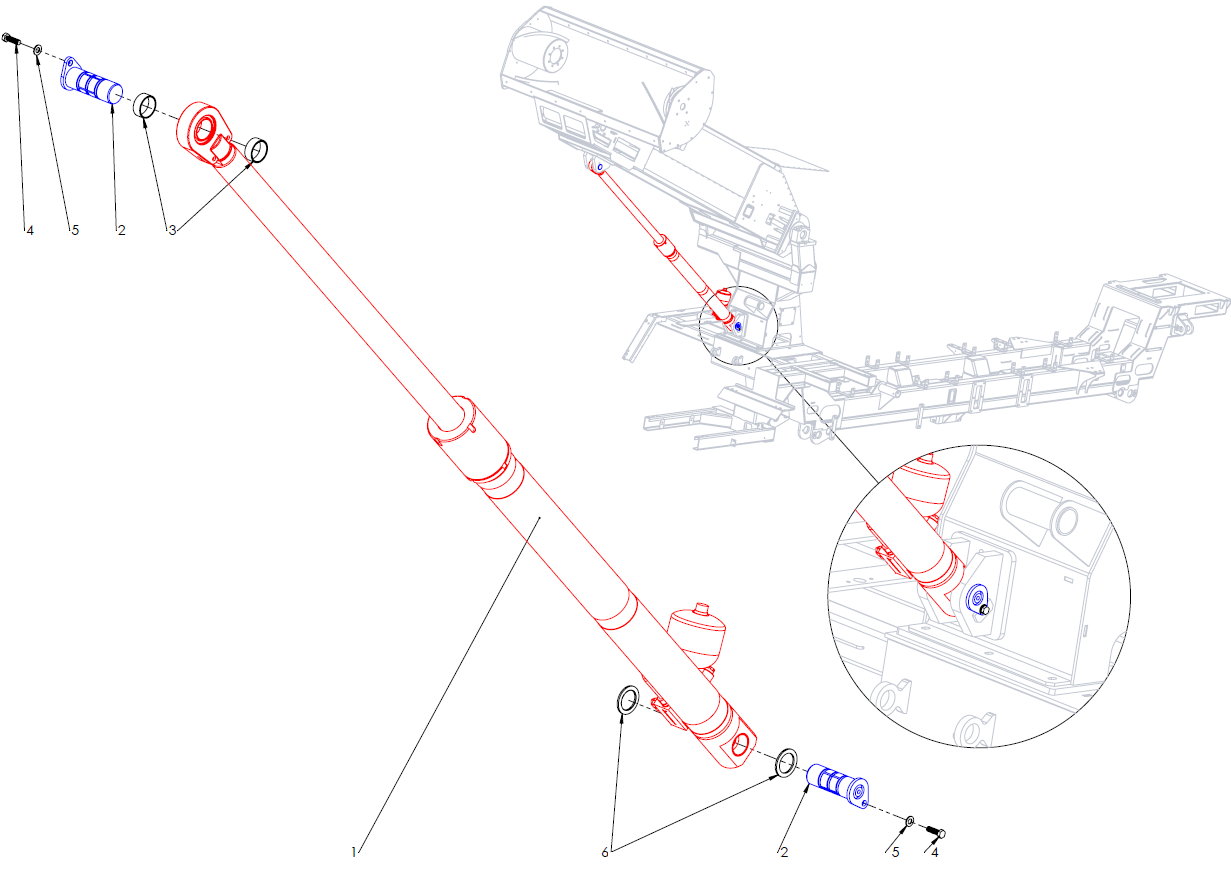 4
5
2
3
1
6
2
5
4