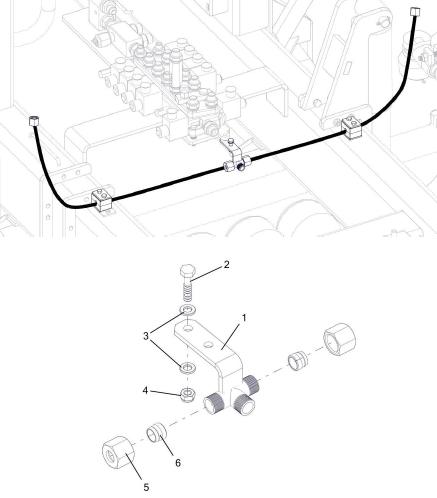 2
1
3
4
6
5