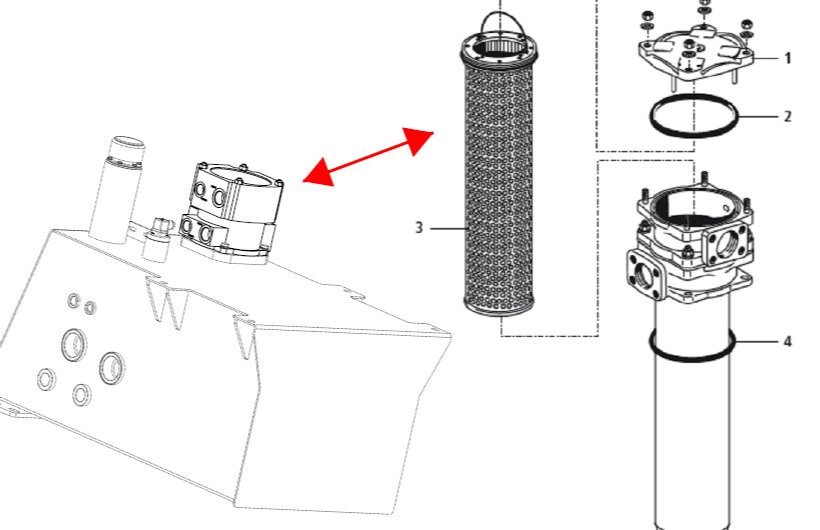 1
2
3
4