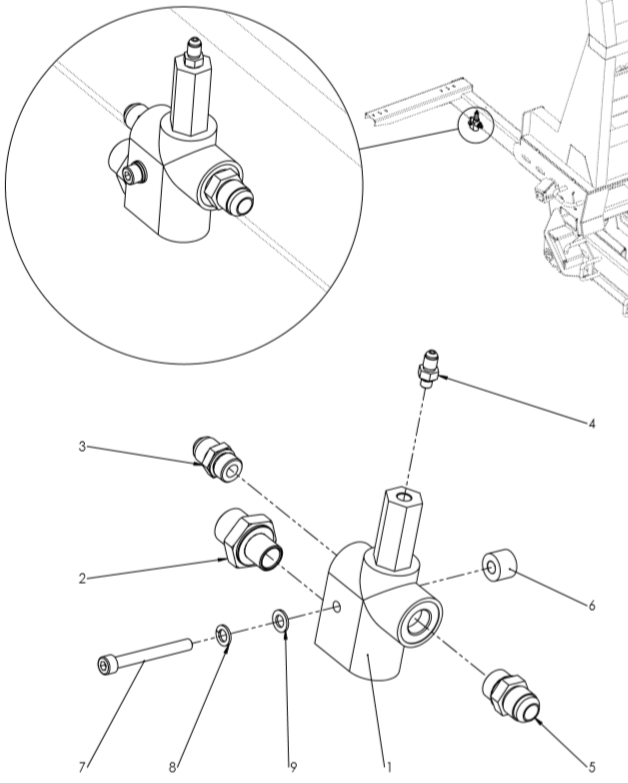 4
3
2
6
7
8
9
1
5