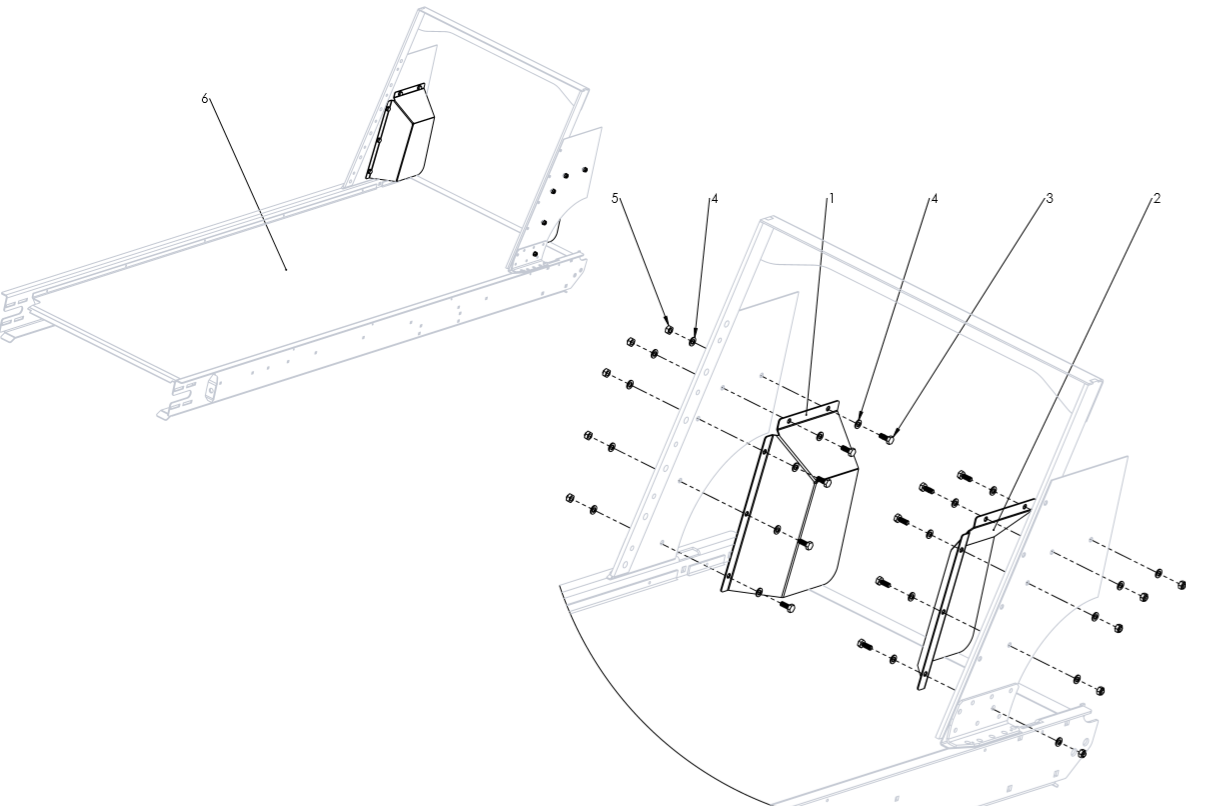 6

5
4
1
4
3
2