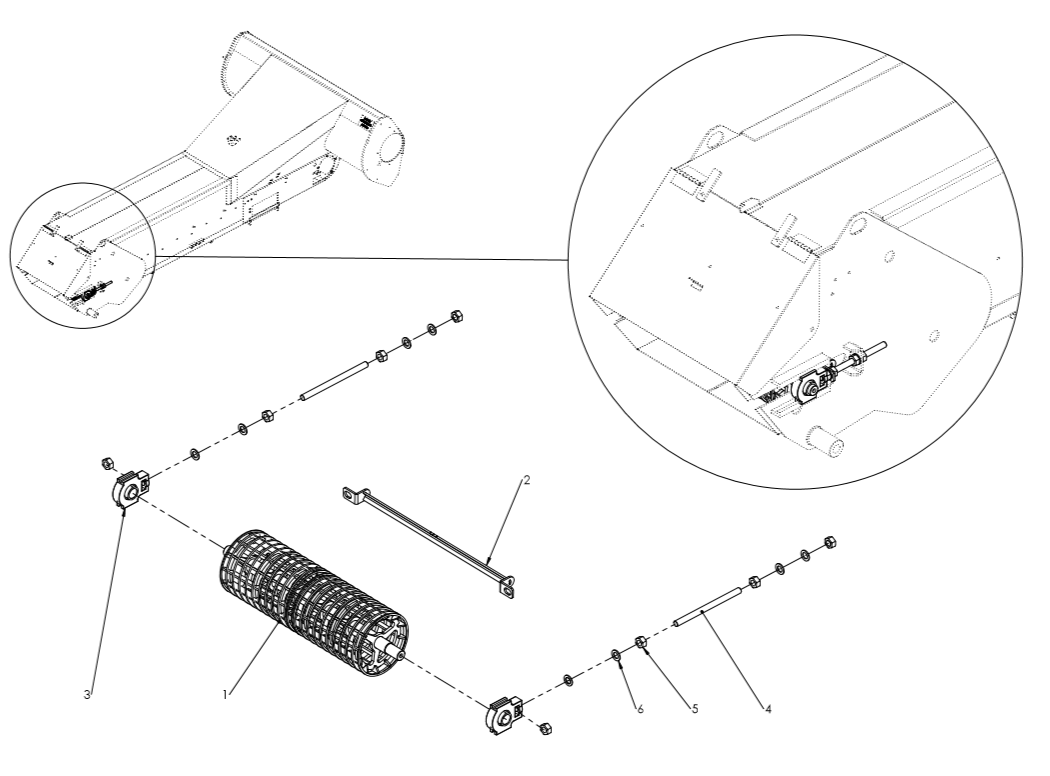 2
3
1
6
5
4