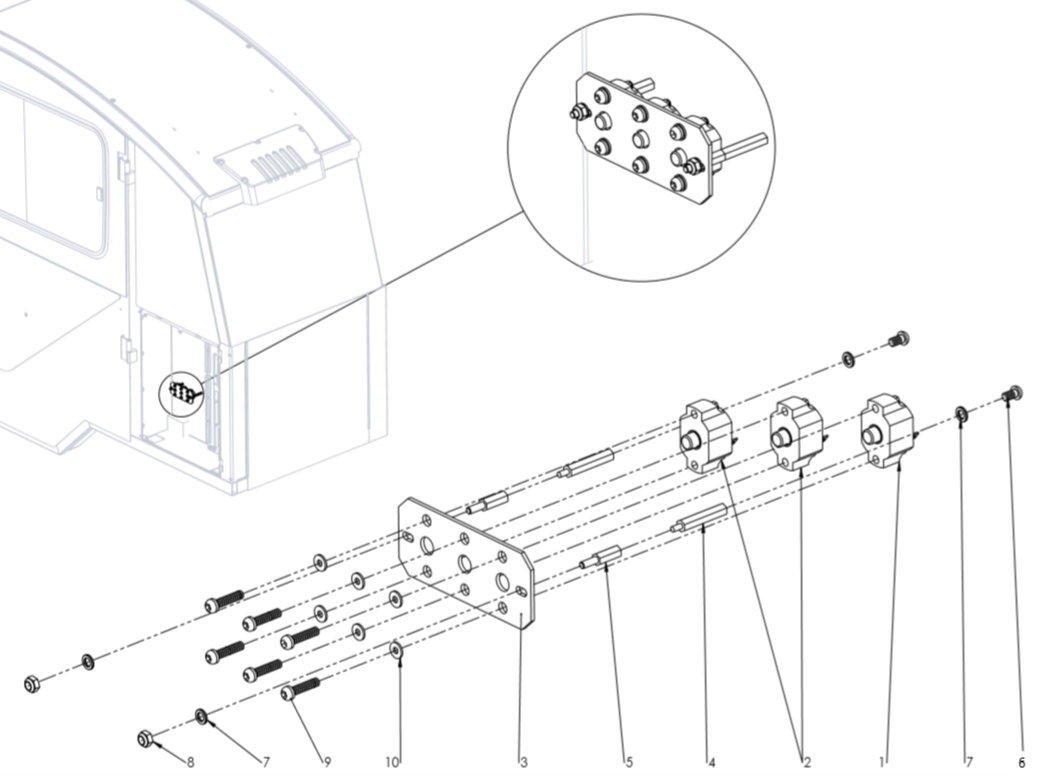 8
7
9
10
3
5
4
2
1
7
6