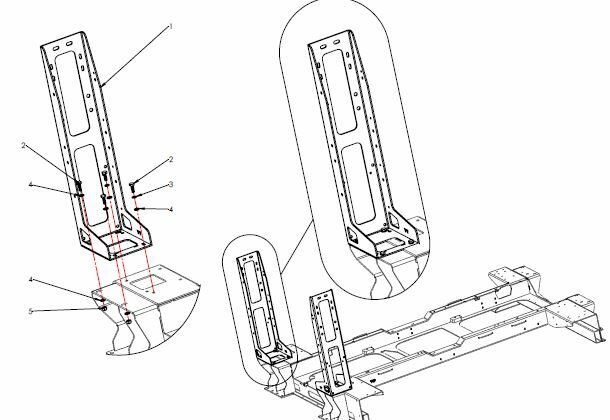 1
2
2
4
3
4
4
5