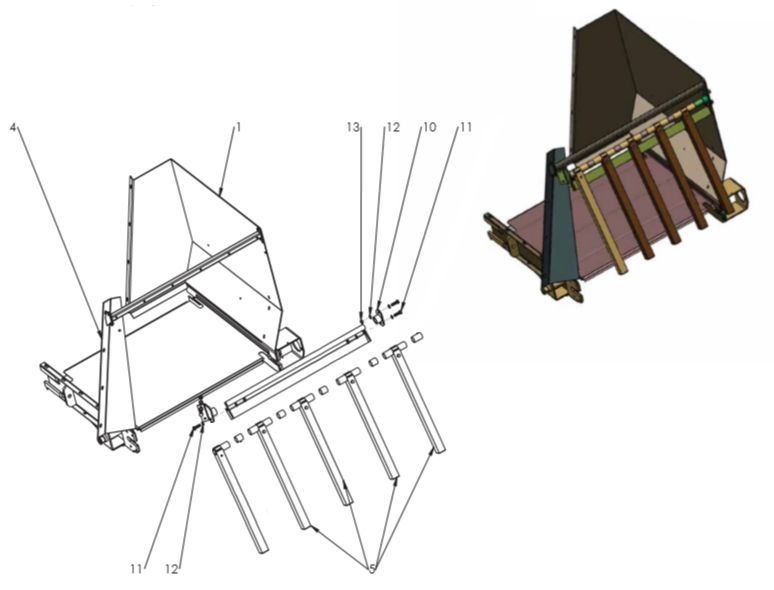 4
1
13
12
10
11
11
12
5