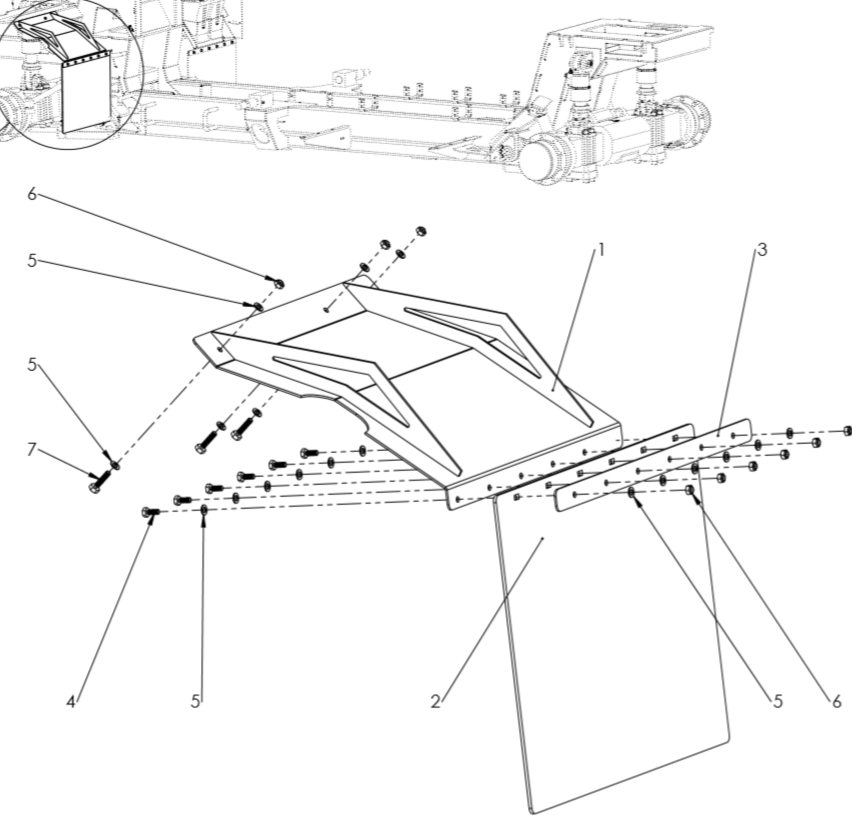 6
5
1
3
5
7
4
5
2
5
6