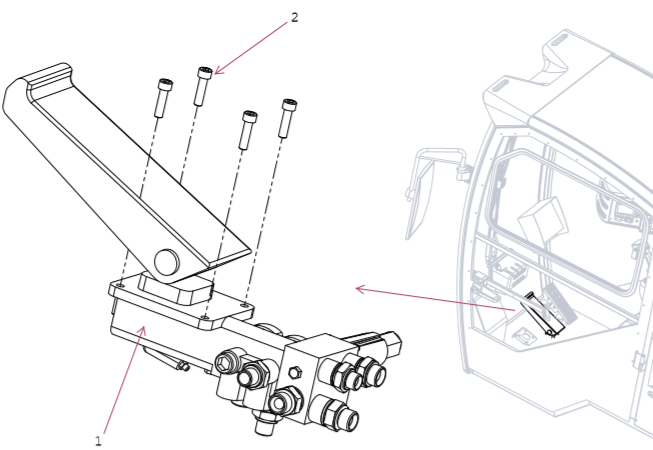 2

1