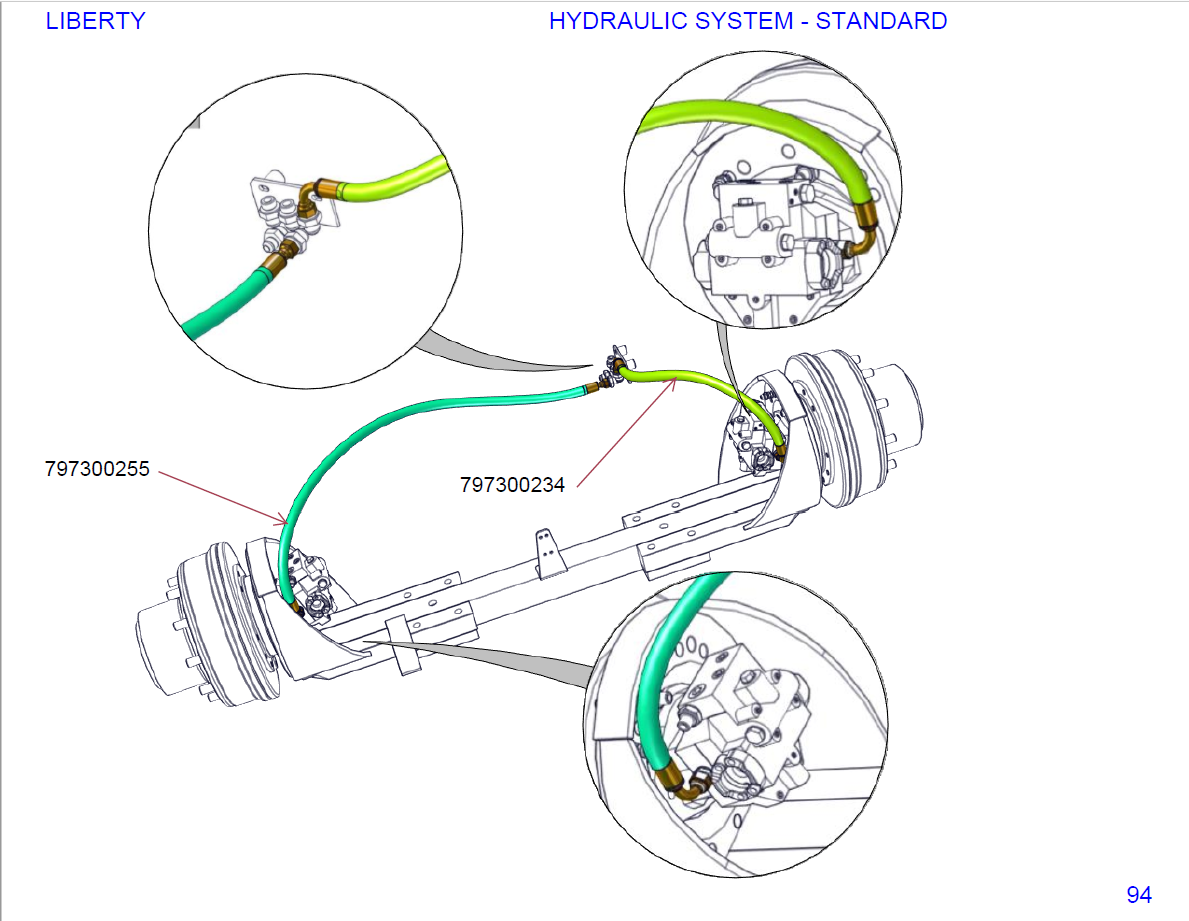 LIBERTY

HYDRAULIC SYSTEM - STANDARD

797300255

797300234

94