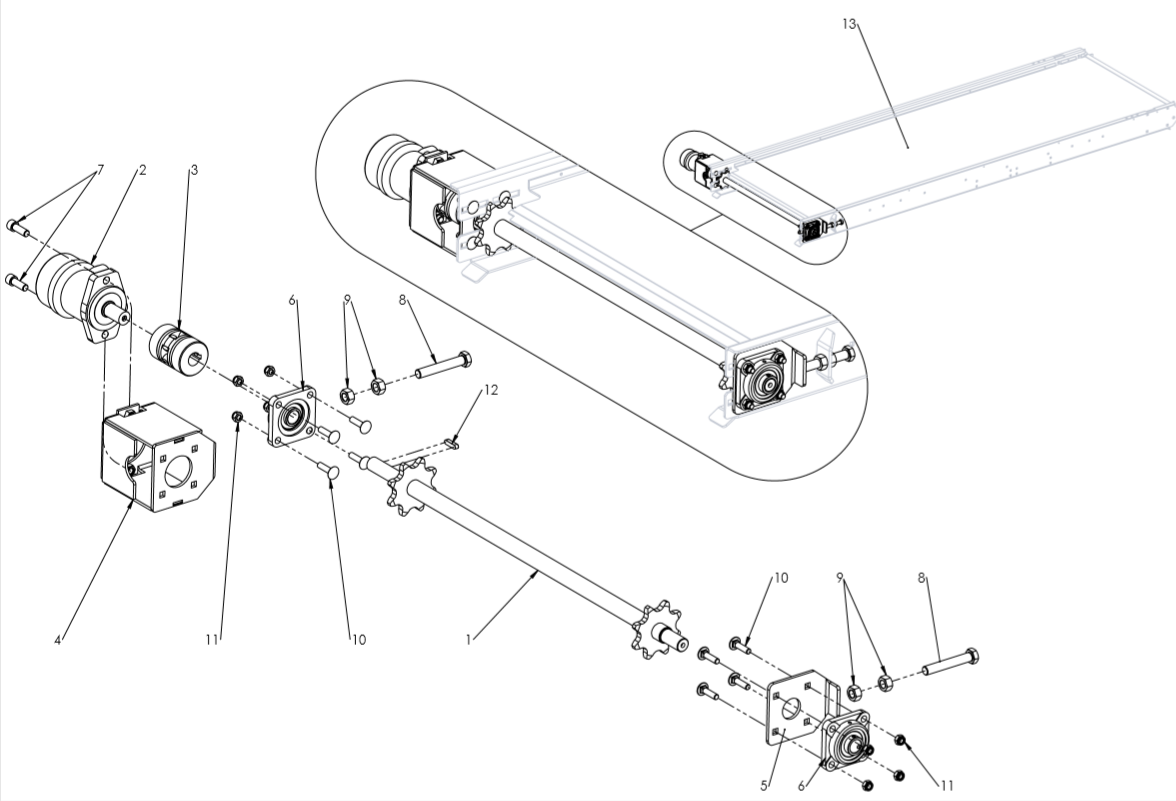 13
7
2
3
6
9
8
12
4
11
10
1
10
9
8
5
6
11