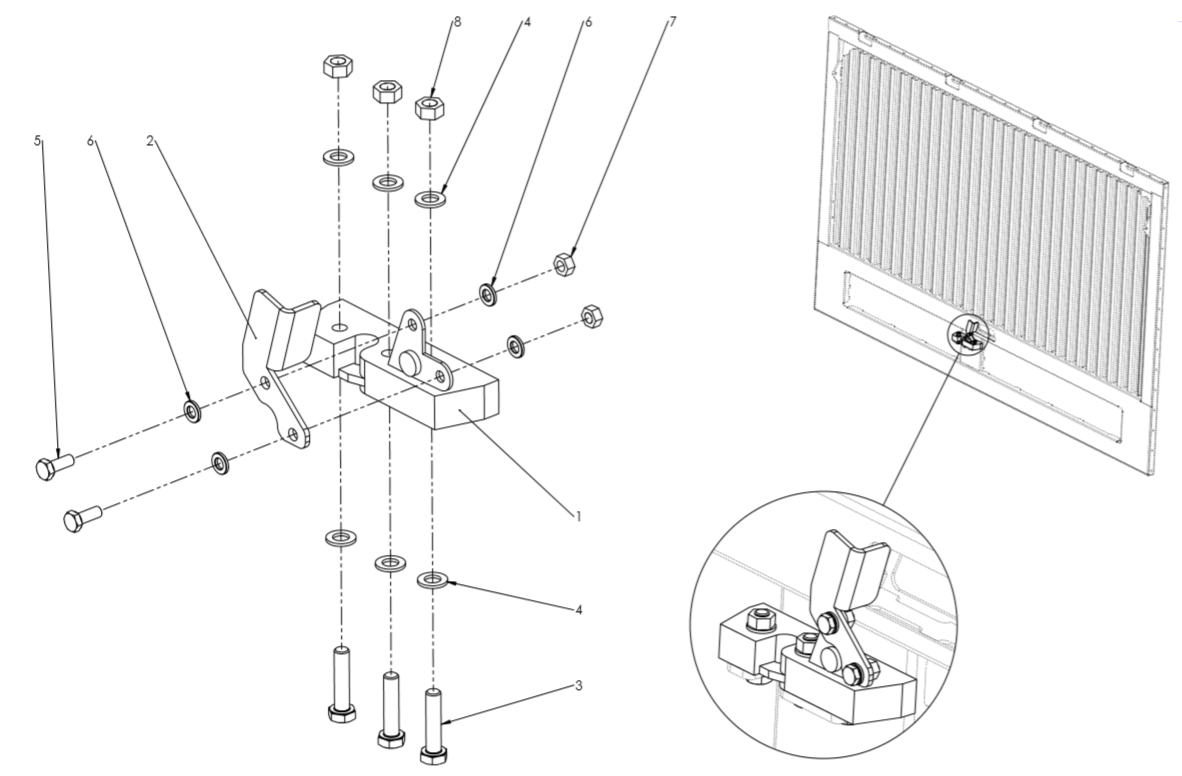 8
4
6
7
5
6
2
1
4
3