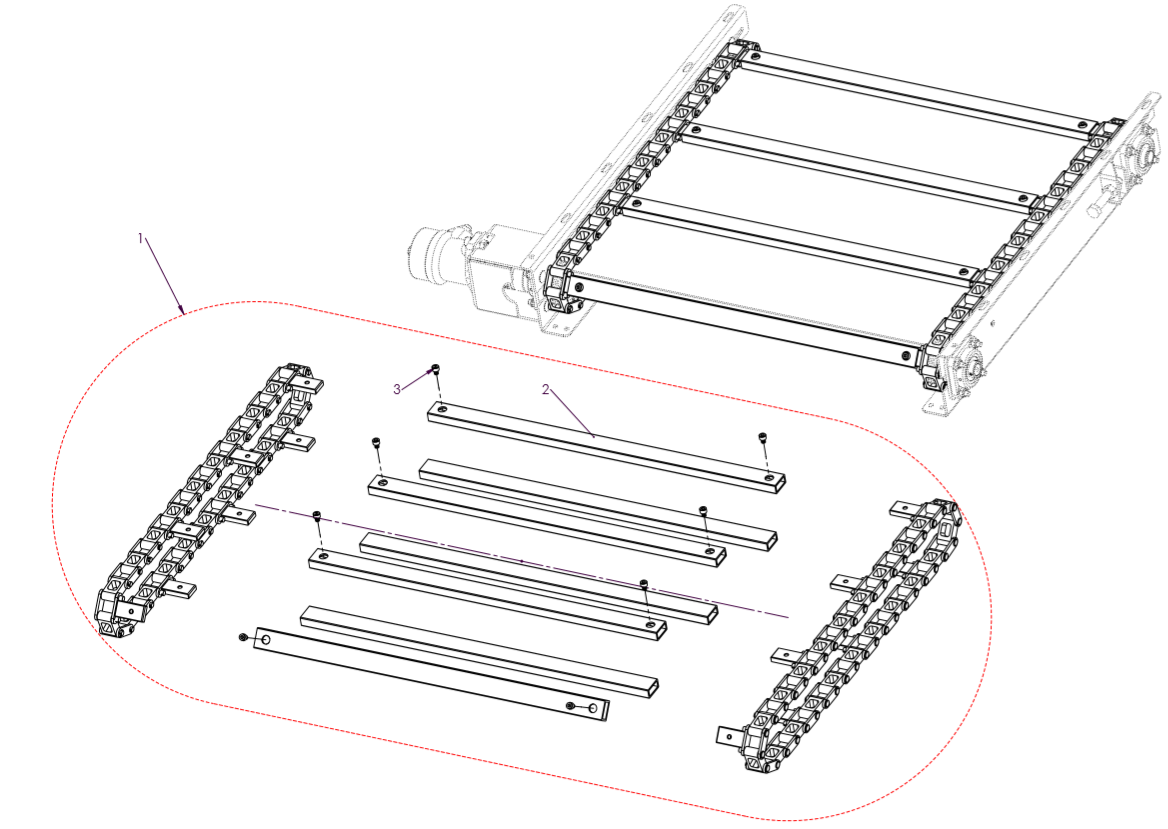 1

3

2