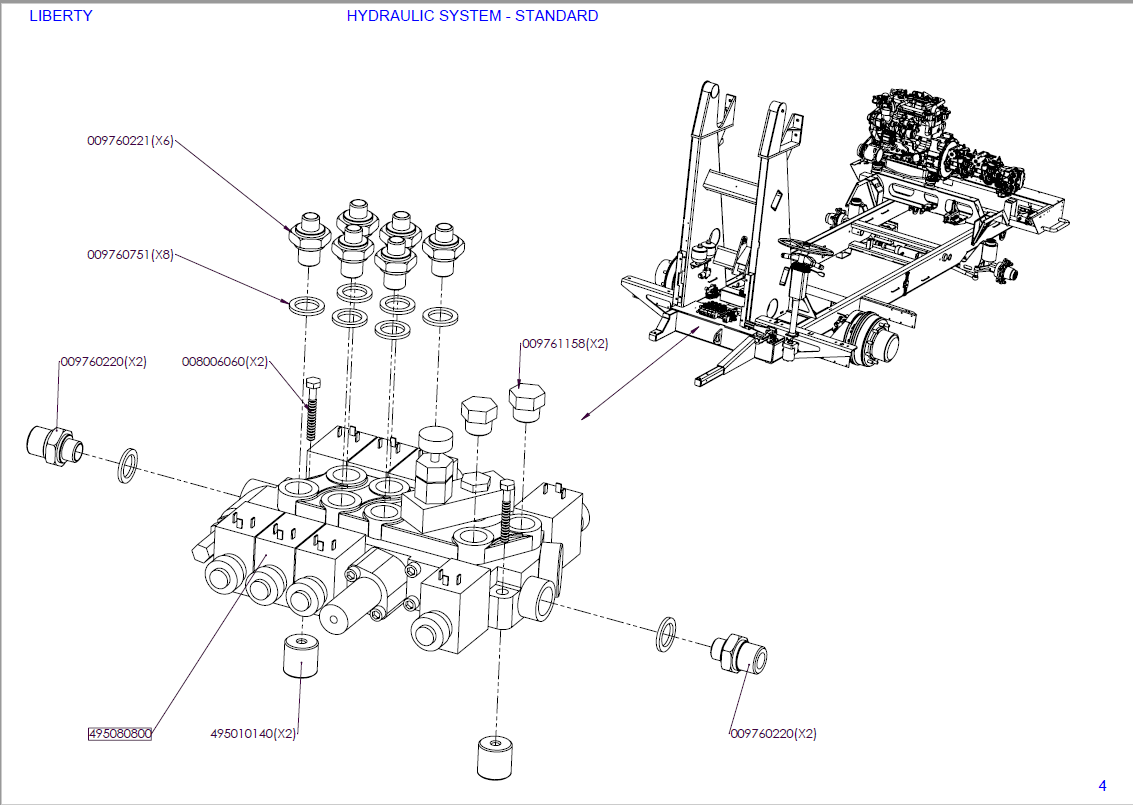 LIBERTY

HYDRAULIC SYSTEM - STANDARD

009760221(X6)

009760751(X8)

009760220(X2)

008006060(X2)

009761158(X2)

495080800

495010140(X2)

009760220(X2)

4