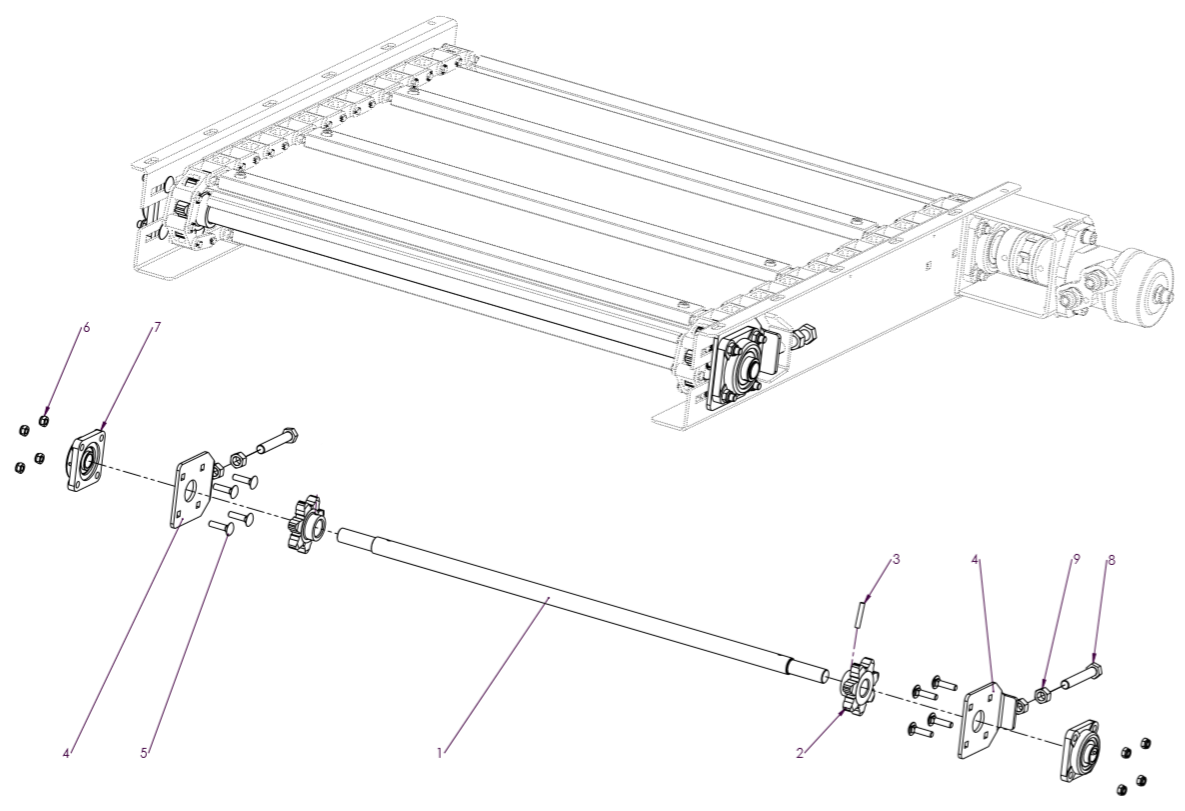 6
7
3
4
9
8
4
5
1
2