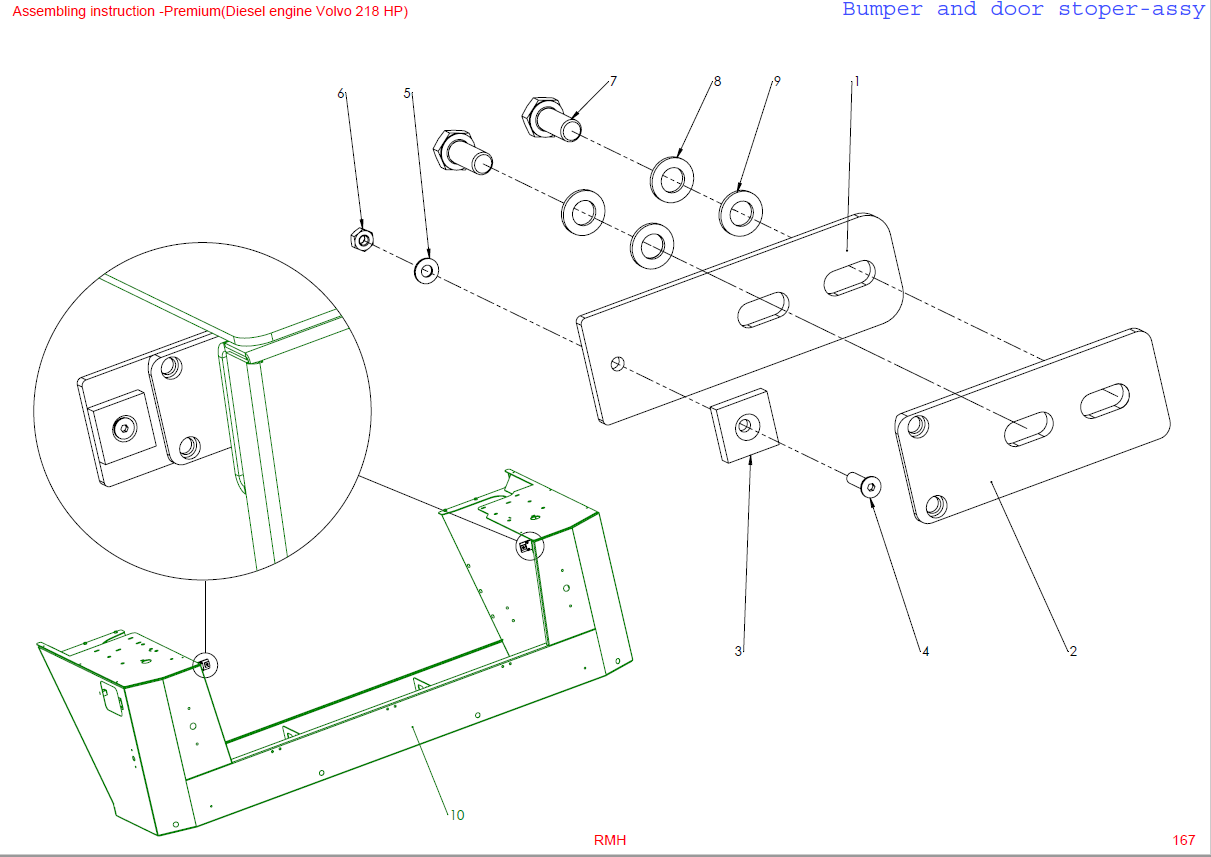 Assembling instruction -Premium(Diesel engine Volvo 218 HP)

Bumper and door stoper-assy

6
5
7
8
9
1
3
4
2
10

RMH

167