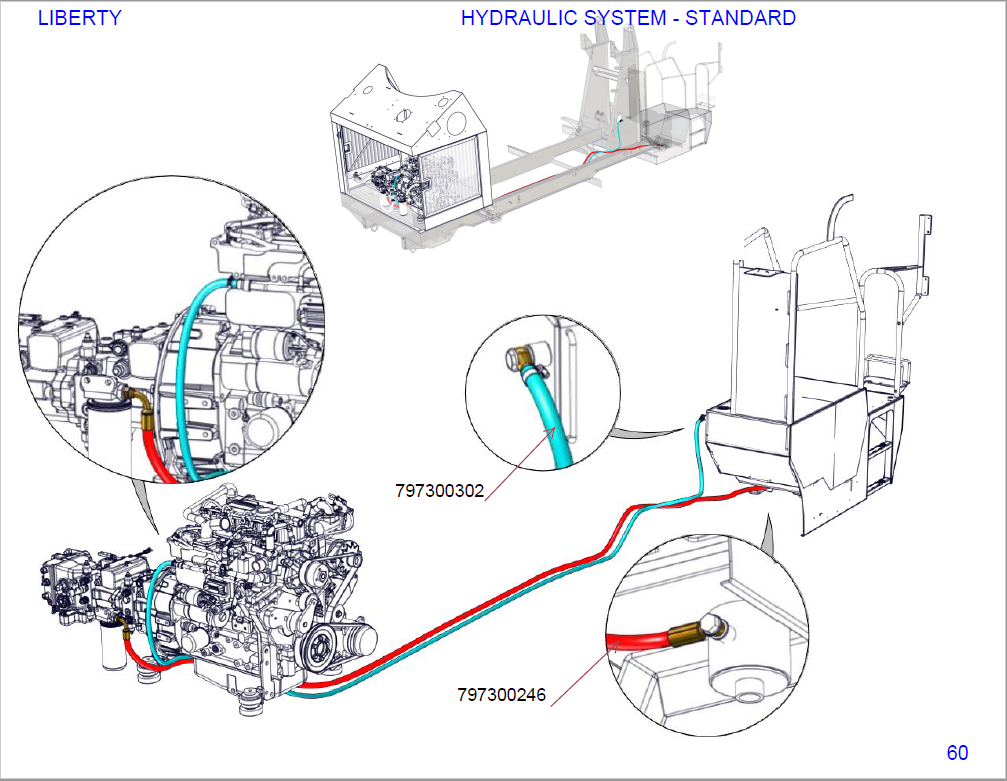 LIBERTY

HYDRAULIC SYSTEM - STANDARD

797300302

797300246

60