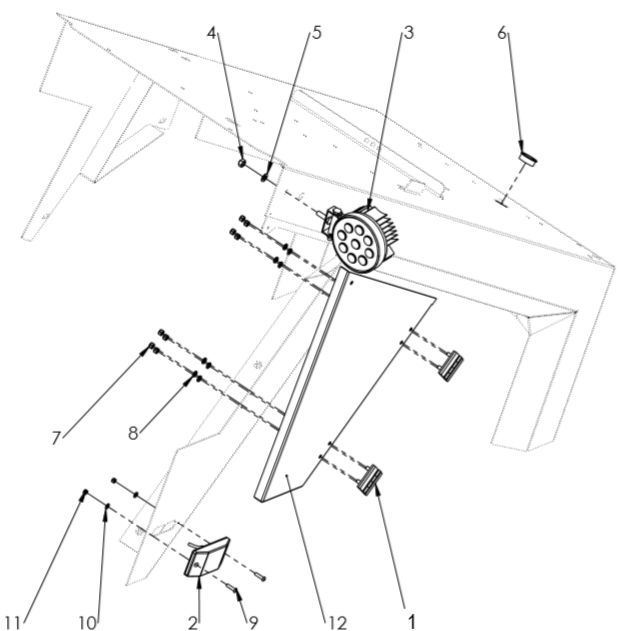 4
5
3
6
7
8
11
10
2
9
12
1