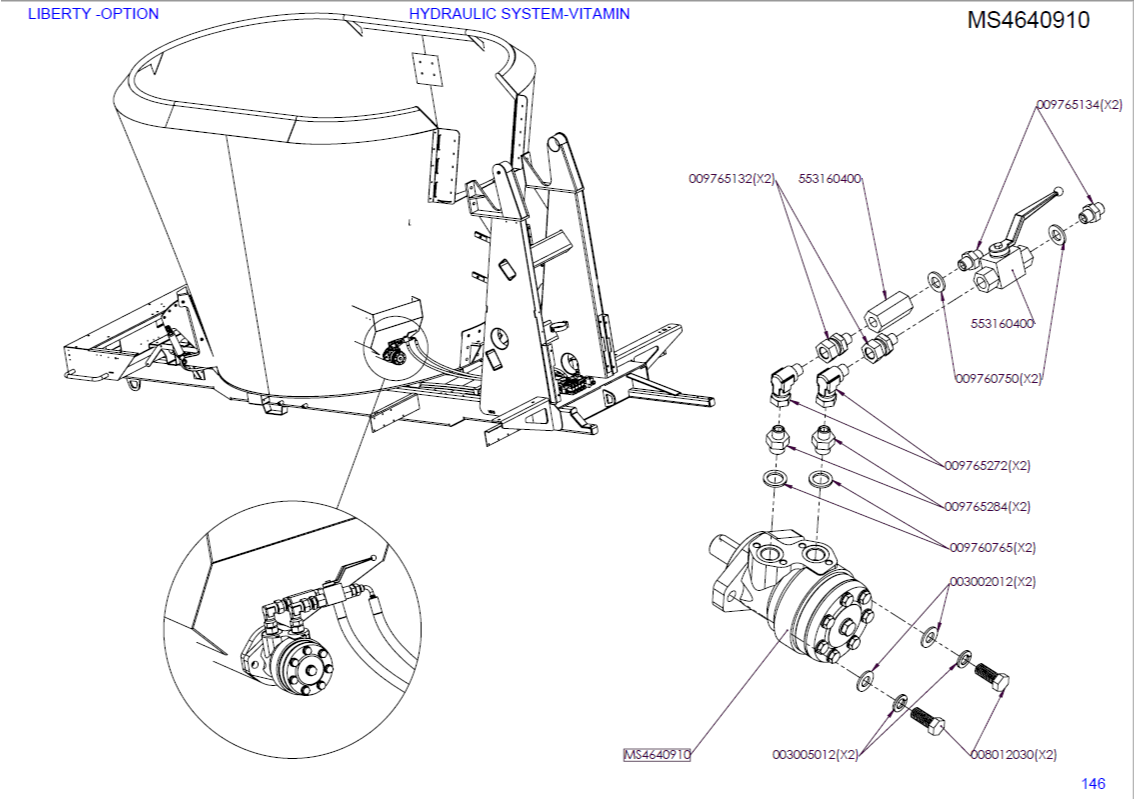 LIBERTY -OPTION
HYDRAULIC SYSTEM-VITAMIN
MS4640910

009765134(X2)
009765132(X2)
553160400
553160400
009760750(X2)
009765272(X2)
009765284(X2)
009760765(X2)
003002012(X2)
MS4640910
003005012(X2)
008012030(X2)

146