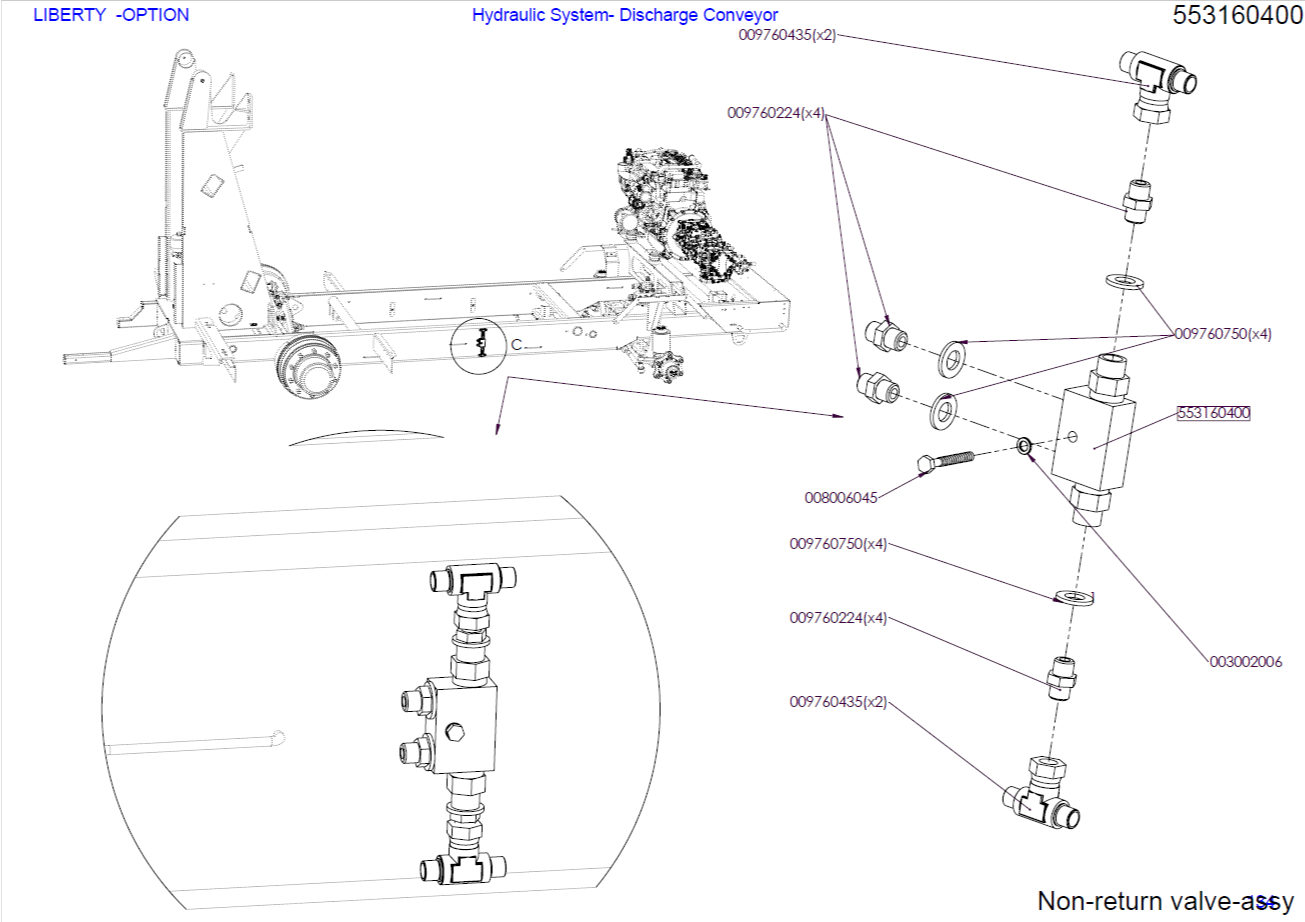 LIBERTY -OPTION

Hydraulic System- Discharge Conveyor

553160400

009760435(x2)

009760224(x4)

C

009760750(x4)

553160400

008006045

009760750(x4)

009760224(x4)

003002006

009760435(x2)

Non-return valve-assy