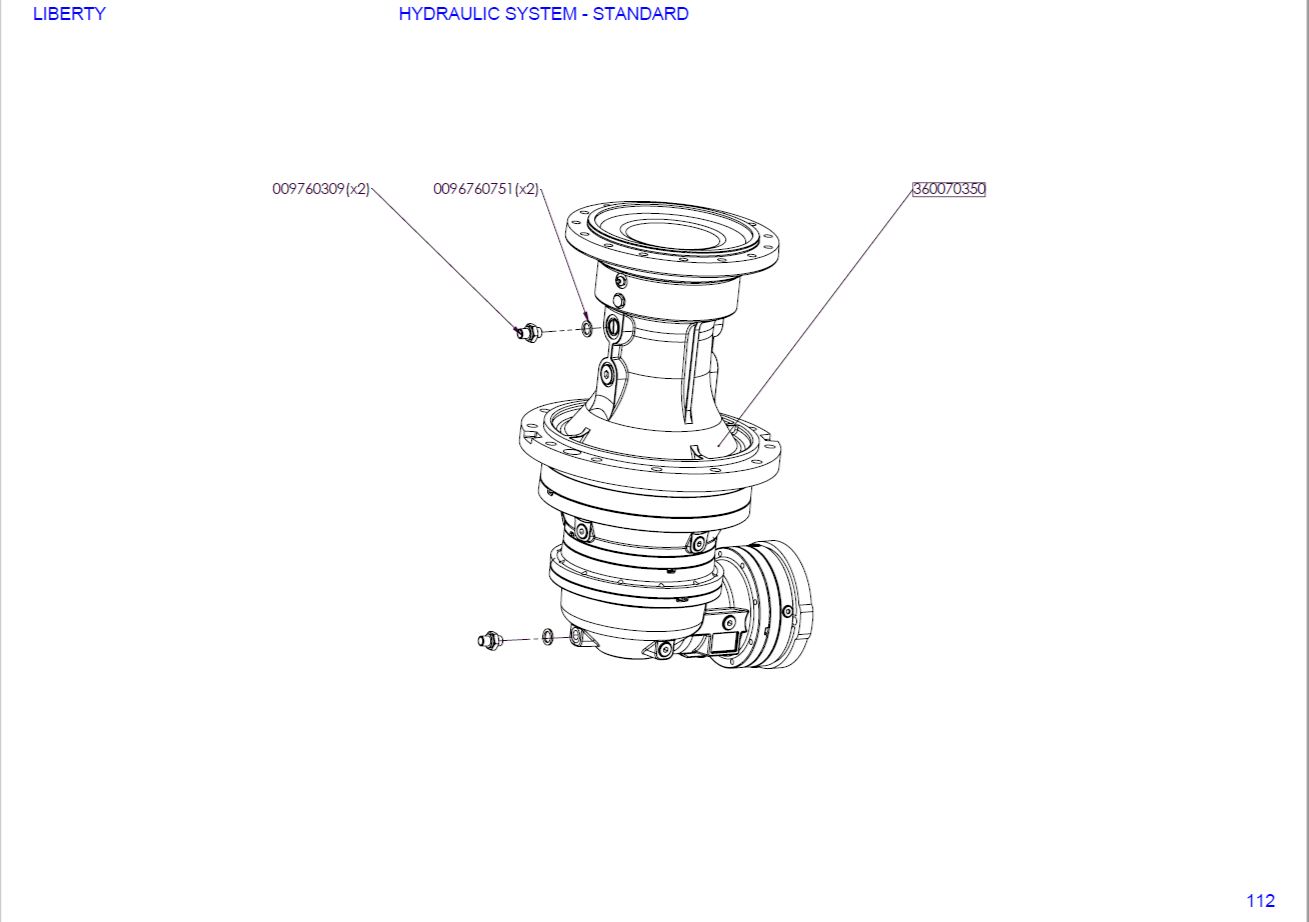 LIBERTY

HYDRAULIC SYSTEM - STANDARD

009760309(x2)

0096760751(x2)

360070350

112