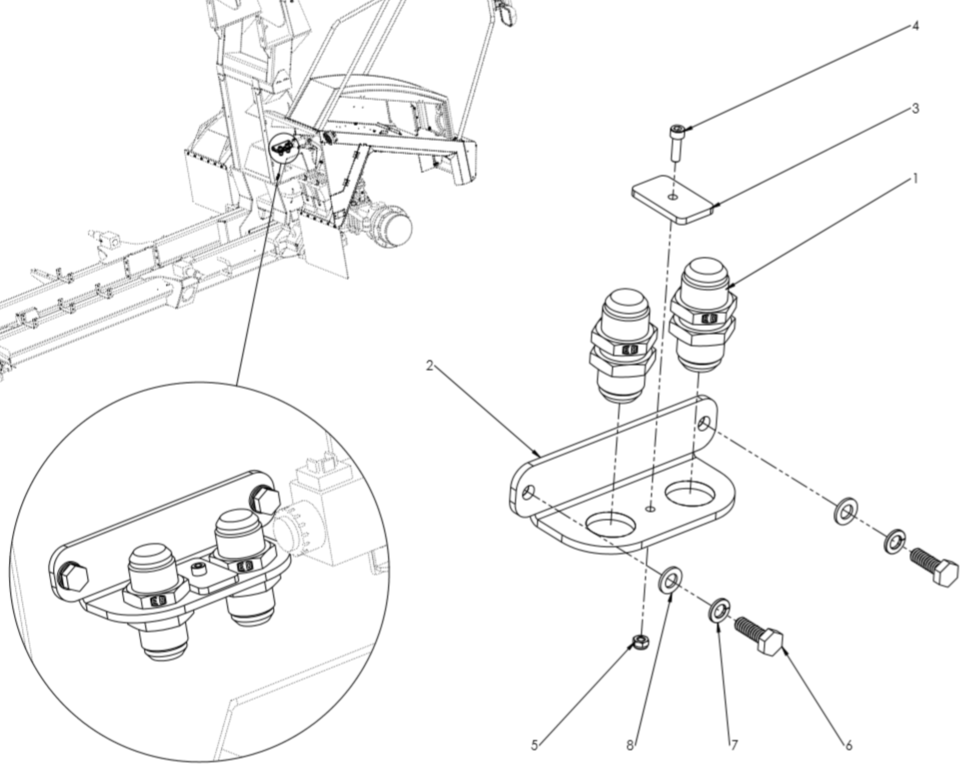 4
3
1
2
5
8
7
6