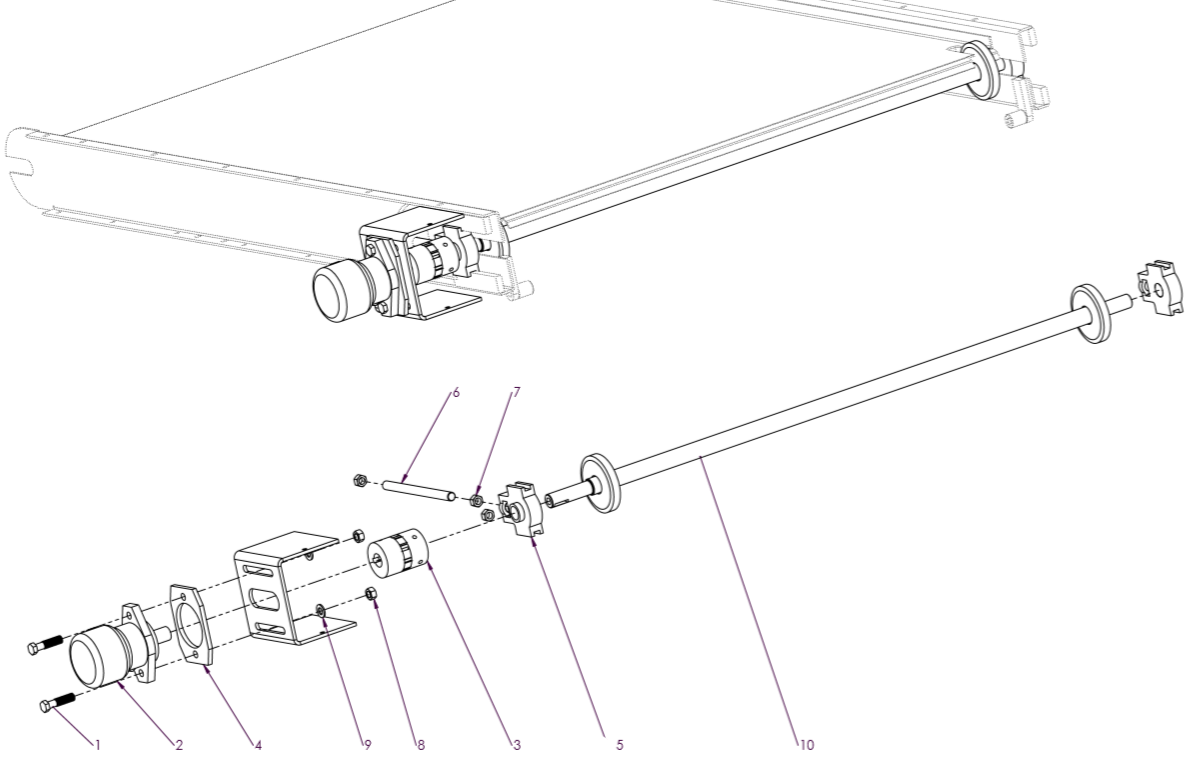 6
7
1
2
4
9
8
3
5
10